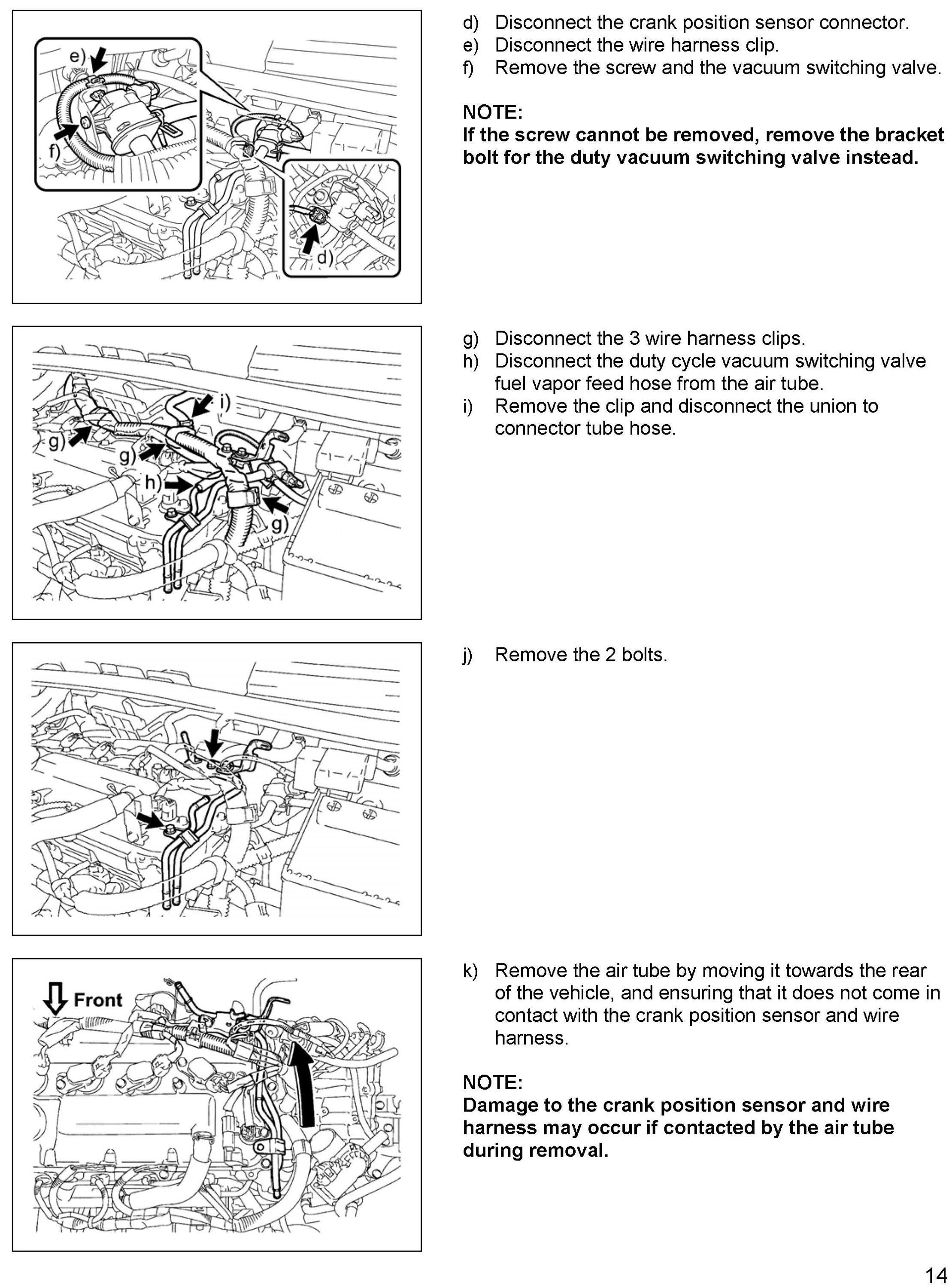 e)

f)

d)

d) Disconnect the crank position sensor connector.
e) Disconnect the wire harness clip.
f) Remove the screw and the vacuum switching valve.

NOTE:
If the screw cannot be removed, remove the bracket bolt for the duty vacuum switching valve instead.

i)

g)

g)

h)

g)

g) Disconnect the 3 wire harness clips.
h) Disconnect the duty cycle vacuum switching valve fuel vapor feed hose from the air tube.
i) Remove the clip and disconnect the union to connector tube hose.

j) Remove the 2 bolts.

Front

k) Remove the air tube by moving it towards the rear of the vehicle, and ensuring that it does not come in contact with the crank position sensor and wire harness.

NOTE:
Damage to the crank position sensor and wire harness may occur if contacted by the air tube during removal.

14