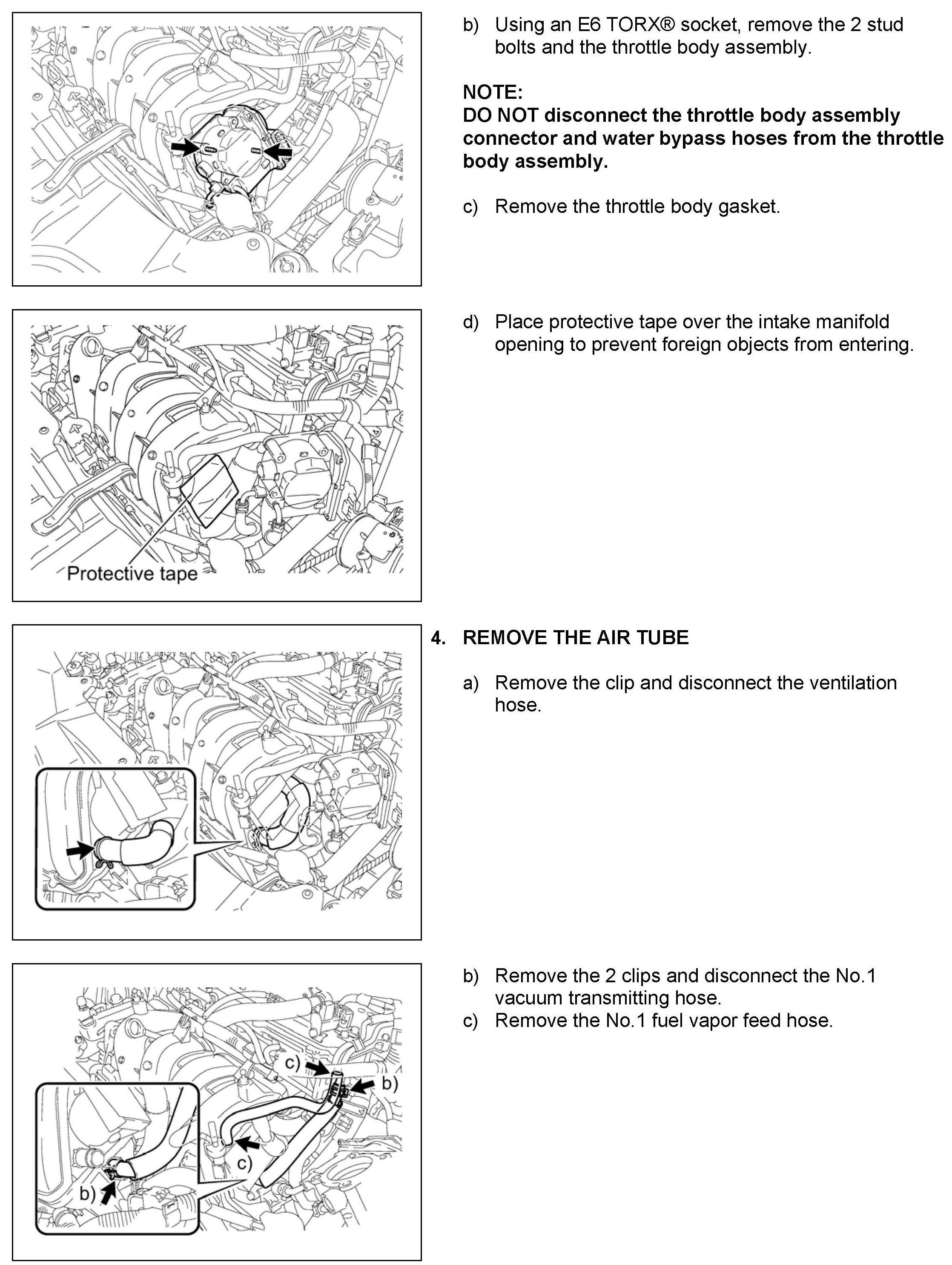 b) Using an E6 TORX® socket, remove the 2 stud bolts and the throttle body assembly.

NOTE:
DO NOT disconnect the throttle body assembly connector and water bypass hoses from the throttle body assembly.

c) Remove the throttle body gasket.

Protective tape

d) Place protective tape over the intake manifold opening to prevent foreign objects from entering.

4. REMOVE THE AIR TUBE

a) Remove the clip and disconnect the ventilation hose.

c)
b)
c)
b)

b) Remove the 2 clips and disconnect the No.1 vacuum transmitting hose.
c) Remove the No.1 fuel vapor feed hose.