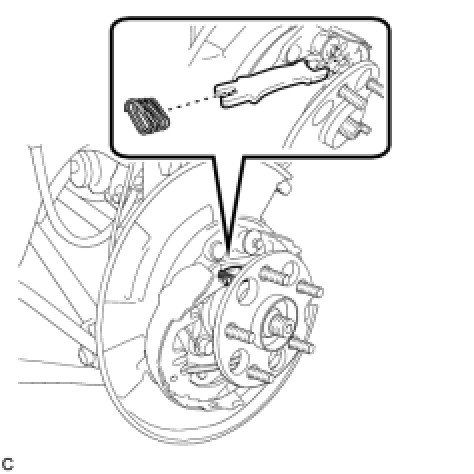 C