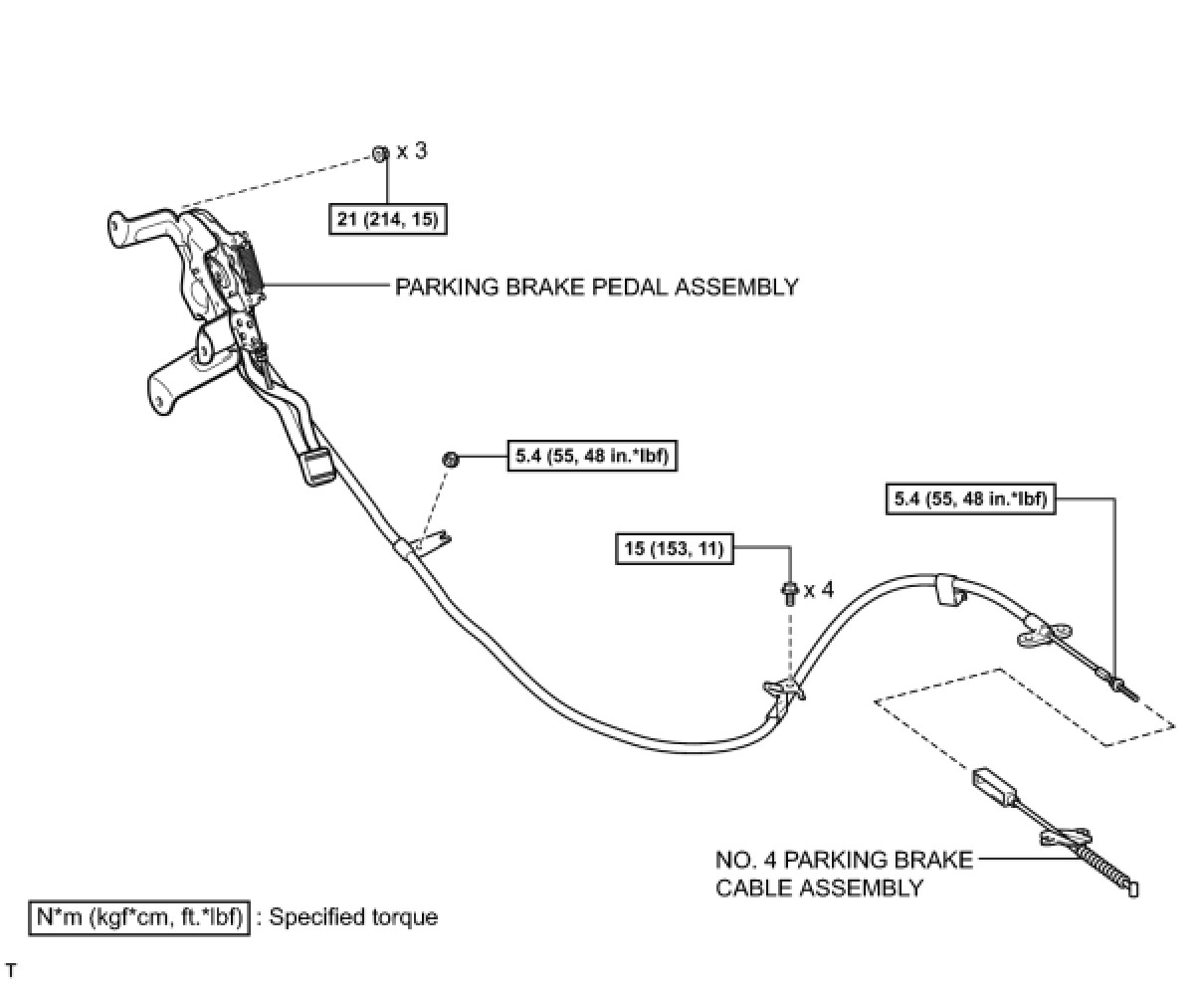 x 3

21 (214, 15)

PARKING BRAKE PEDAL ASSEMBLY

5.4 (55, 48 in.*lbf)

5.4 (55, 48 in.*lbf)

15 (153, 11)

x 4

NO. 4 PARKING BRAKE CABLE ASSEMBLY

N*m (kgf*cm, ft.*lbf) : Specified torque

T