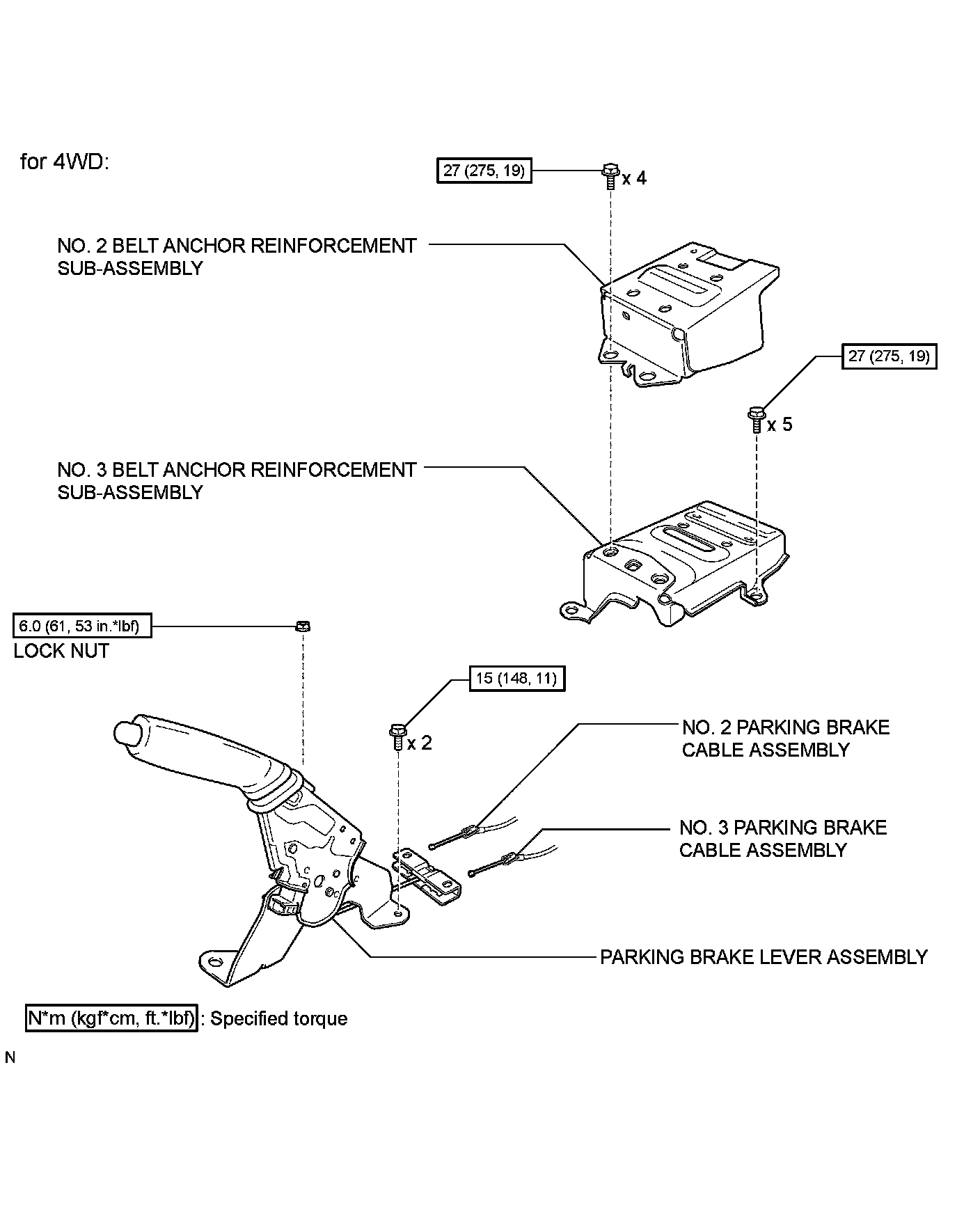 for 4WD:

27 (275, 19)

x 4

NO. 2 BELT ANCHOR REINFORCEMENT SUB-ASSEMBLY

27 (275, 19)

x 5

NO. 3 BELT ANCHOR REINFORCEMENT SUB-ASSEMBLY

6.0 (61, 53 in.*lbf)

LOCK NUT

15 (148, 11)

x 2

NO. 2 PARKING BRAKE CABLE ASSEMBLY

NO. 3 PARKING BRAKE CABLE ASSEMBLY

PARKING BRAKE LEVER ASSEMBLY

N*m (kgf*cm, ft.*lbf) : Specified torque

N