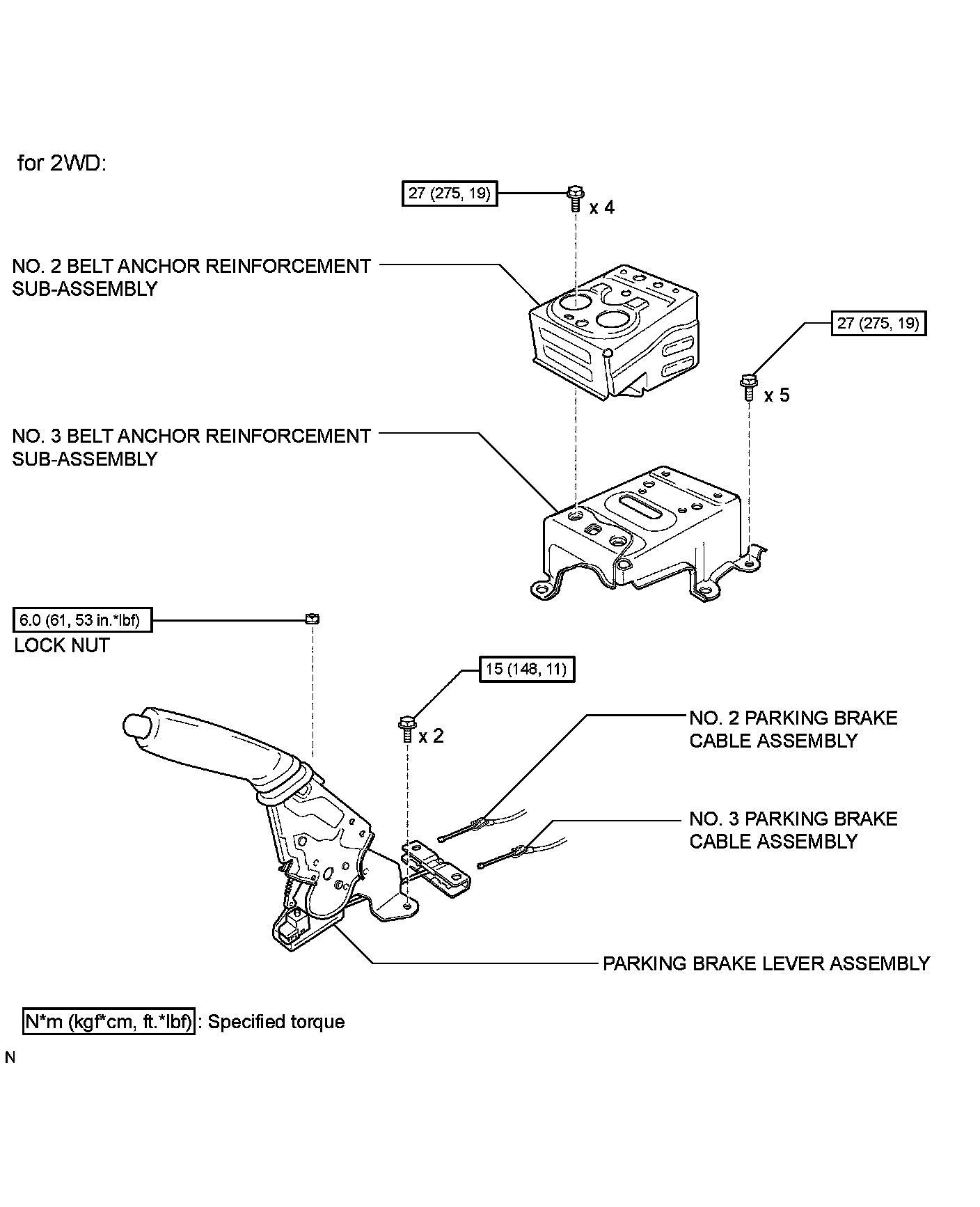 for 2WD:

27 (275, 19)

x 4

NO. 2 BELT ANCHOR REINFORCEMENT SUB-ASSEMBLY

27 (275, 19)

x 5

NO. 3 BELT ANCHOR REINFORCEMENT SUB-ASSEMBLY

6.0 (61, 53 in.*lbf)

LOCK NUT

15 (148, 11)

x 2

NO. 2 PARKING BRAKE CABLE ASSEMBLY

NO. 3 PARKING BRAKE CABLE ASSEMBLY

PARKING BRAKE LEVER ASSEMBLY

N*m (kgf*cm, ft.*lbf) : Specified torque

N