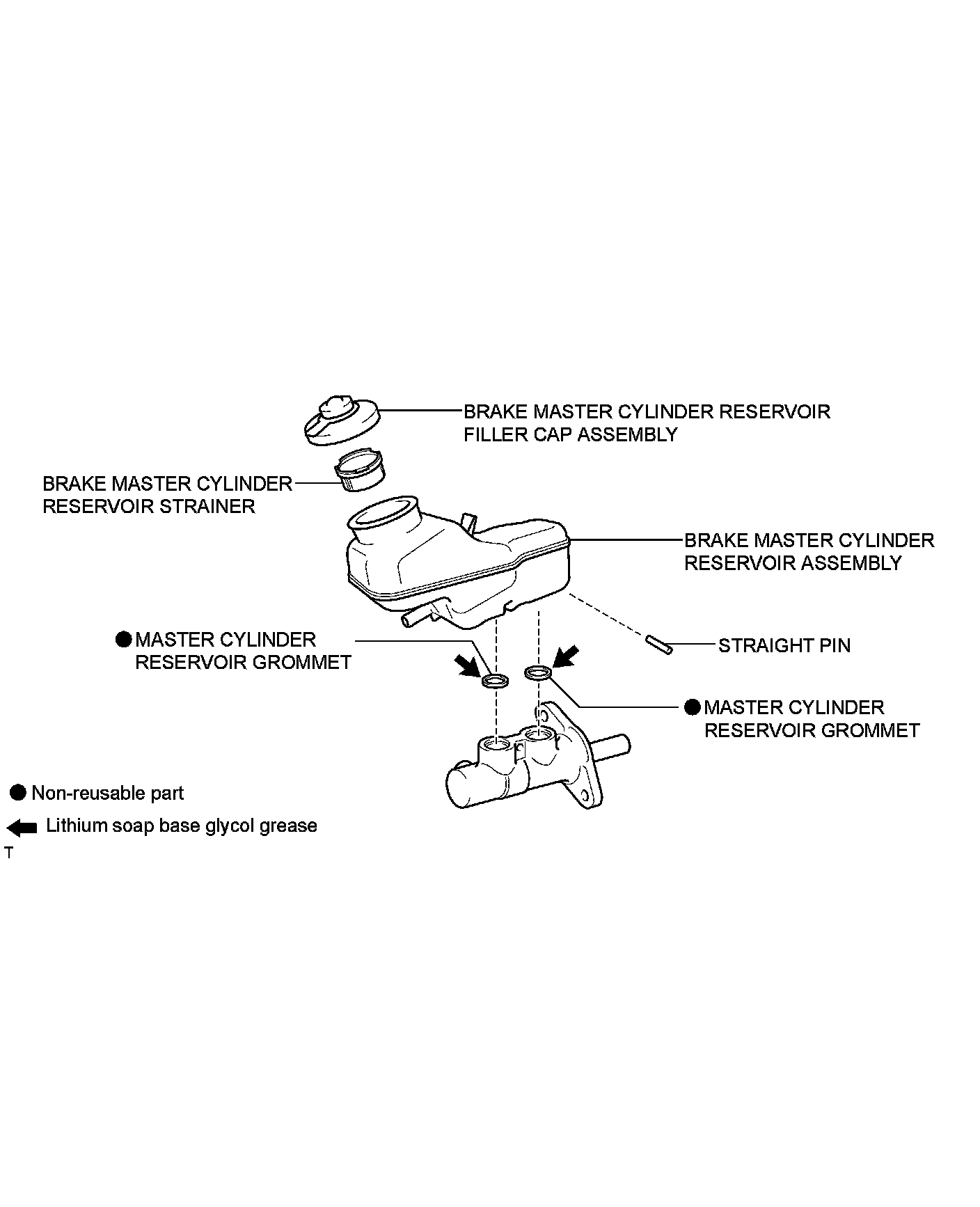 BRAKE MASTER CYLINDER RESERVOIR FILLER CAP ASSEMBLY

BRAKE MASTER CYLINDER RESERVOIR STRAINER

BRAKE MASTER CYLINDER RESERVOIR ASSEMBLY

● MASTER CYLINDER RESERVOIR GROMMET

STRAIGHT PIN

● MASTER CYLINDER RESERVOIR GROMMET

● Non-reusable part

Lithium soap base glycol grease

T