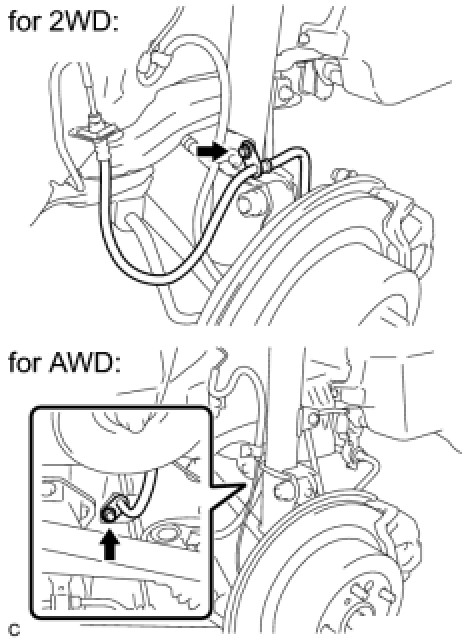 for 2WD:

for AWD:

C