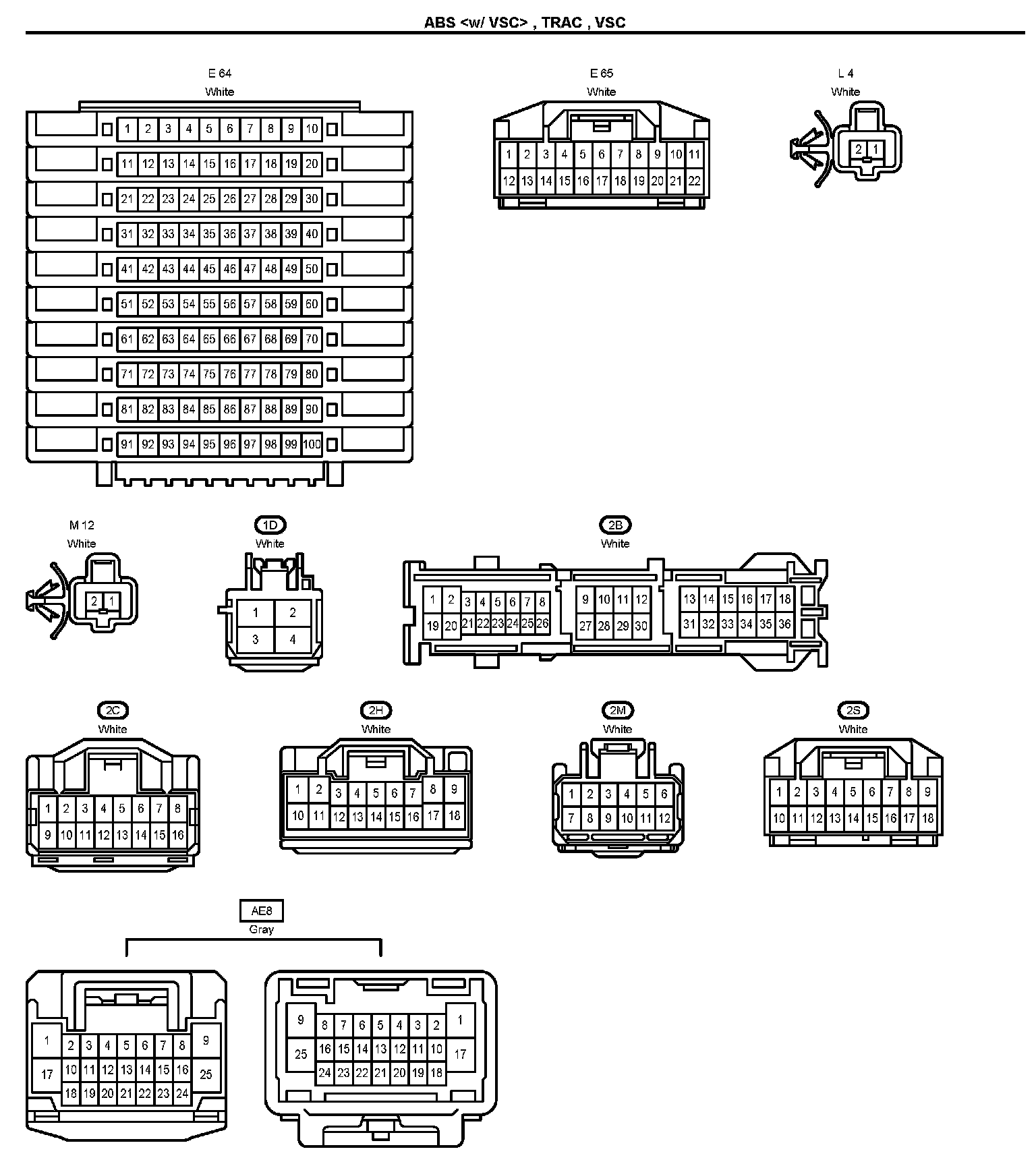 ABS <w/ VSC> , TRAC , VSC

E 64
White

1 2 3 4 5 6 7 8 9 10
11 12 13 14 15 16 17 18 19 20
21 22 23 24 25 26 27 28 29 30
31 32 33 34 35 36 37 38 39 40
41 42 43 44 45 46 47 48 49 50
51 52 53 54 55 56 57 58 59 60
61 62 63 64 65 66 67 68 69 70
71 72 73 74 75 76 77 78 79 80
81 82 83 84 85 86 87 88 89 90
91 92 93 94 95 96 97 98 99 100

E 65
White

1 2 3 4 5 6 7 8 9 10 11
12 13 14 15 16 17 18 19 20 21 22

L 4
White

2 1

M 12
White

2 1

1D
White

1 2
3 4

2B
White

1 2 3 4 5 6 7 8
19 20 21 22 23 24 25 26
9 10 11 12
27 28 29 30
13 14 15 16 17 18
31 32 33 34 35 36

2C
White

1 2 3 4 5 6 7 8
9 10 11 12 13 14 15 16

2H
White

1 2 3 4 5 6 7 8 9
10 11 12 13 14 15 16 17 18

2M
White

1 2 3 4 5 6
7 8 9 10 11 12

2S
White

1 2 3 4 5 6 7 8 9
10 11 12 13 14 15 16 17 18

AE8
Gray

1 2 3 4 5 6 7 8 9
17 10 11 12 13 14 15 16 25
18 19 20 21 22 23 24

9 8 7 6 5 4 3 2 1
25 16 15 14 13 12 11 10 17
24 23 22 21 20 19 18