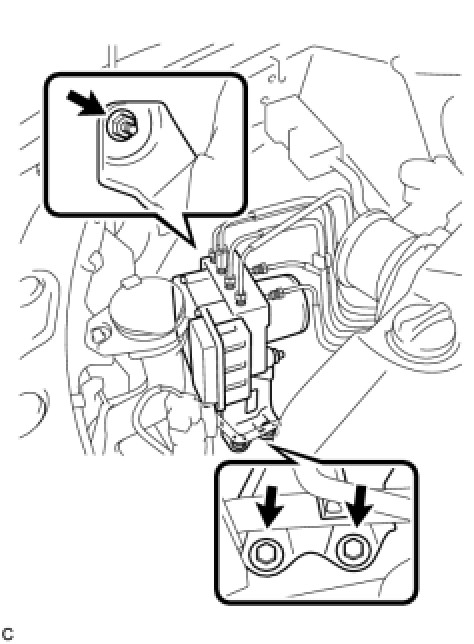 C