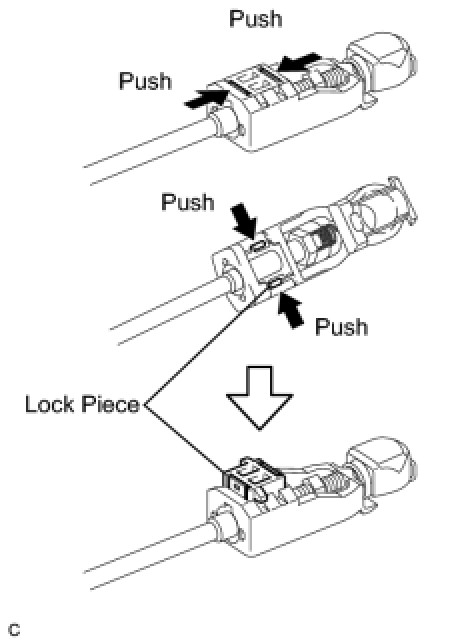 Push

Push

Push

Push

Lock Piece

C