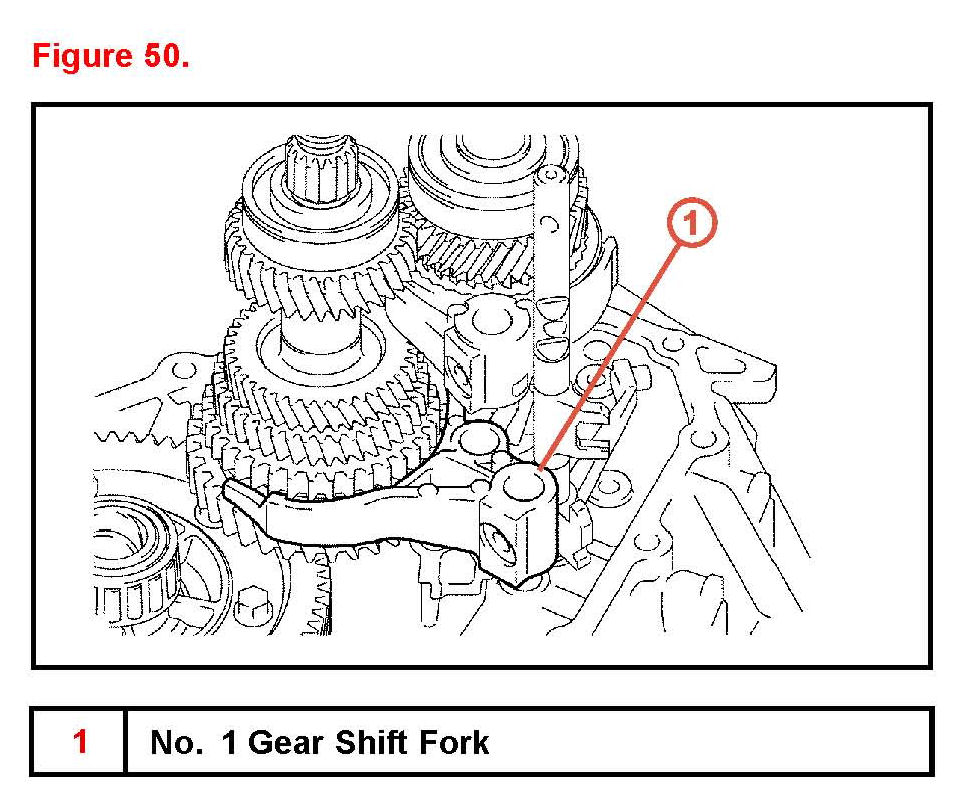 Figure 50.

1

| 1 | No. 1 Gear Shift Fork |
|---|---|