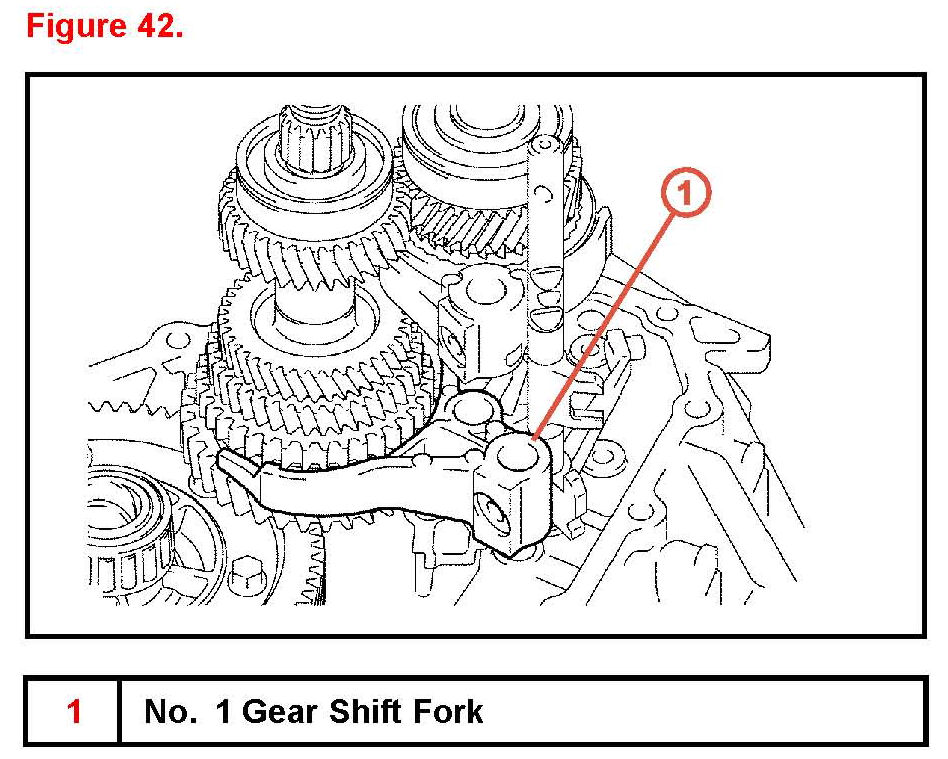 Figure 42.

1

| 1 | No. 1 Gear Shift Fork |
|---|---|