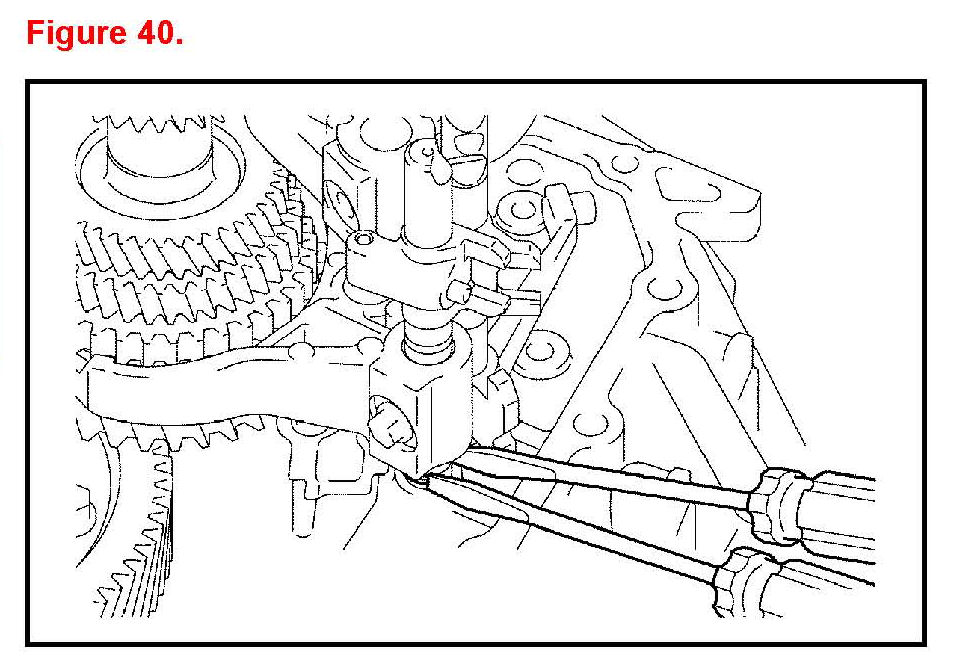 Figure 40.