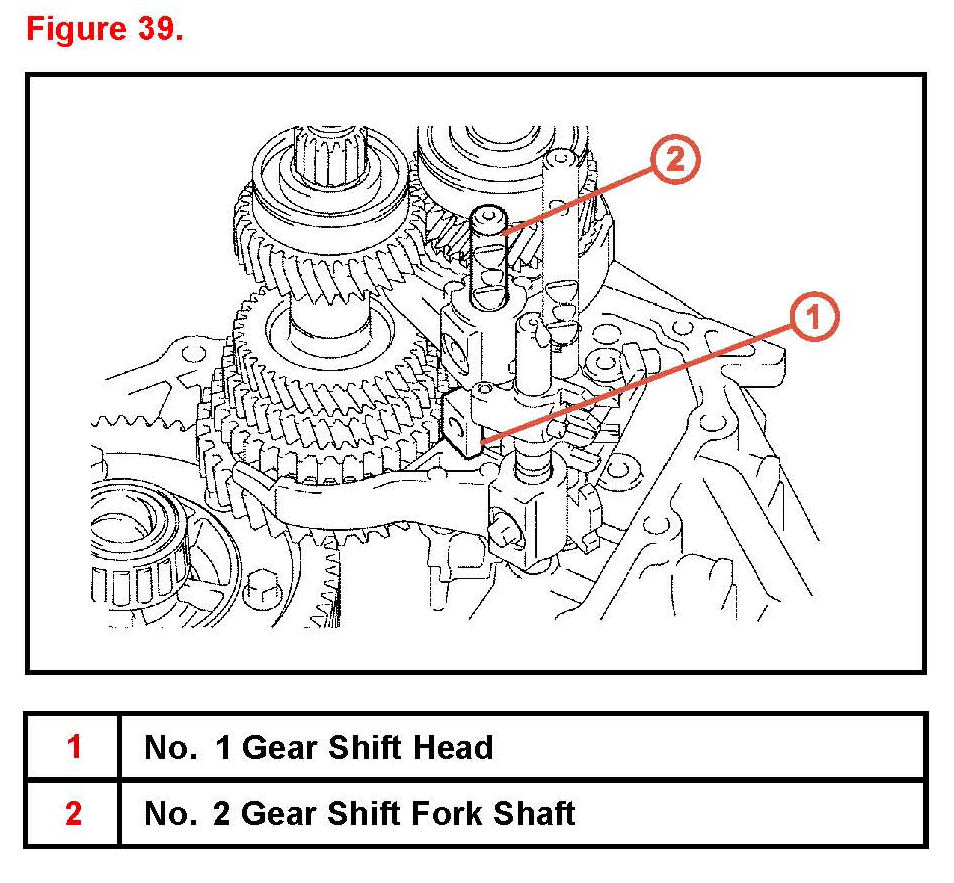 Figure 39.

2

1

| 1 | No. 1 Gear Shift Head |
|---|---|
| 2 | No. 2 Gear Shift Fork Shaft |