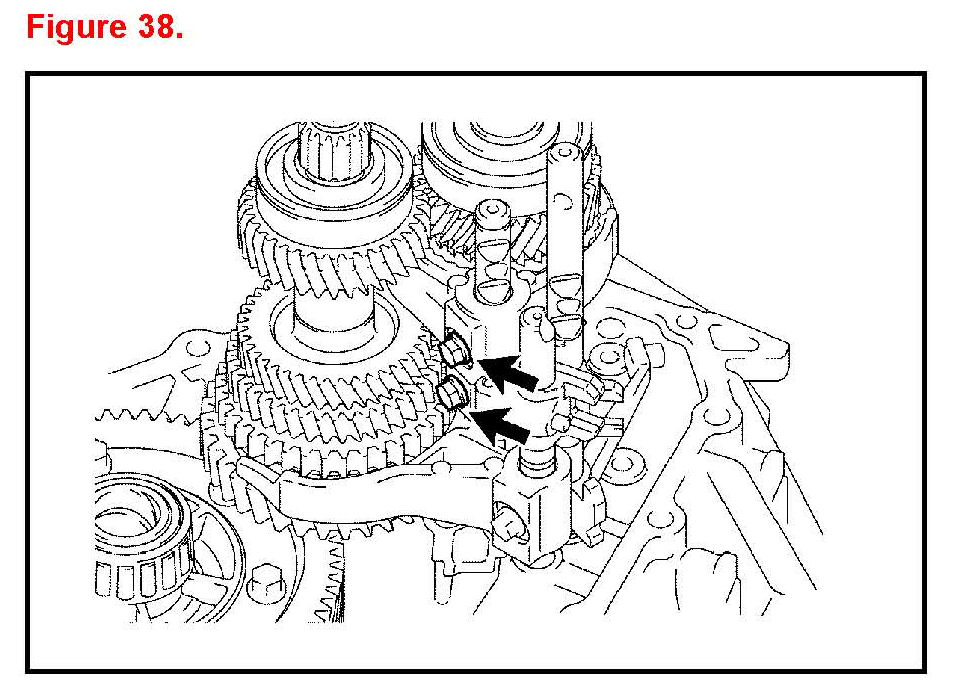 Figure 38.