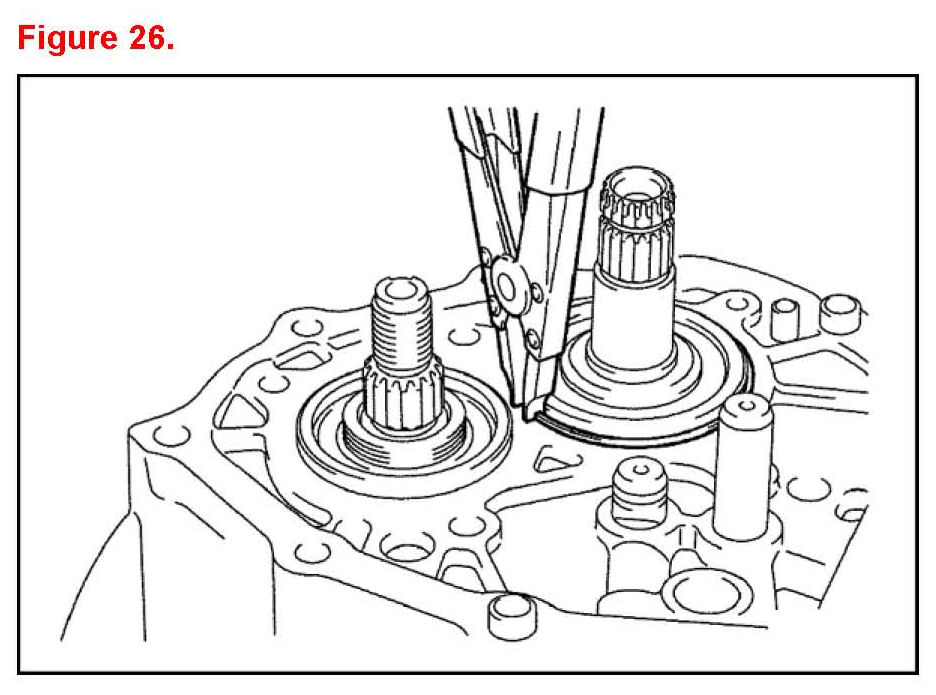 Figure 26.