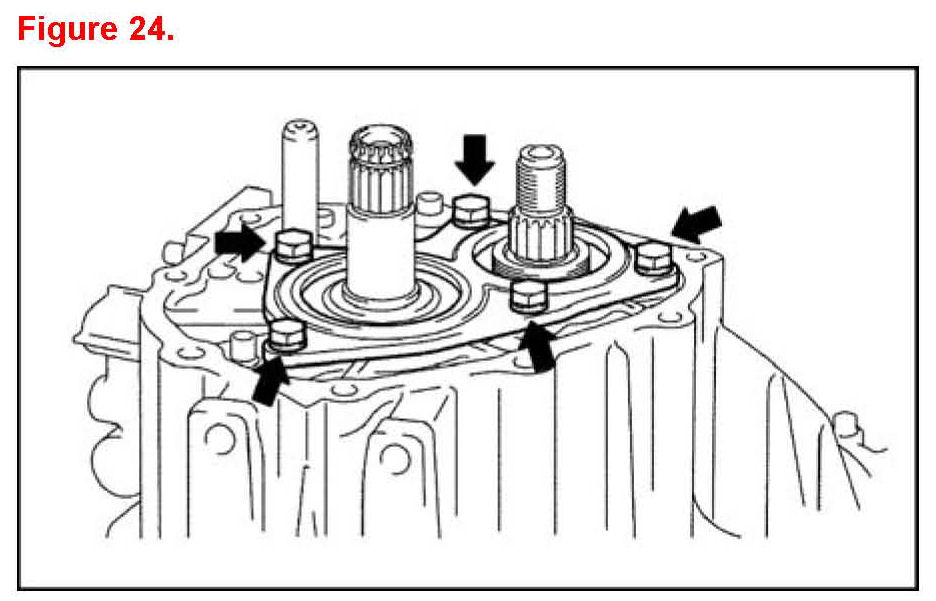 Figure 24.