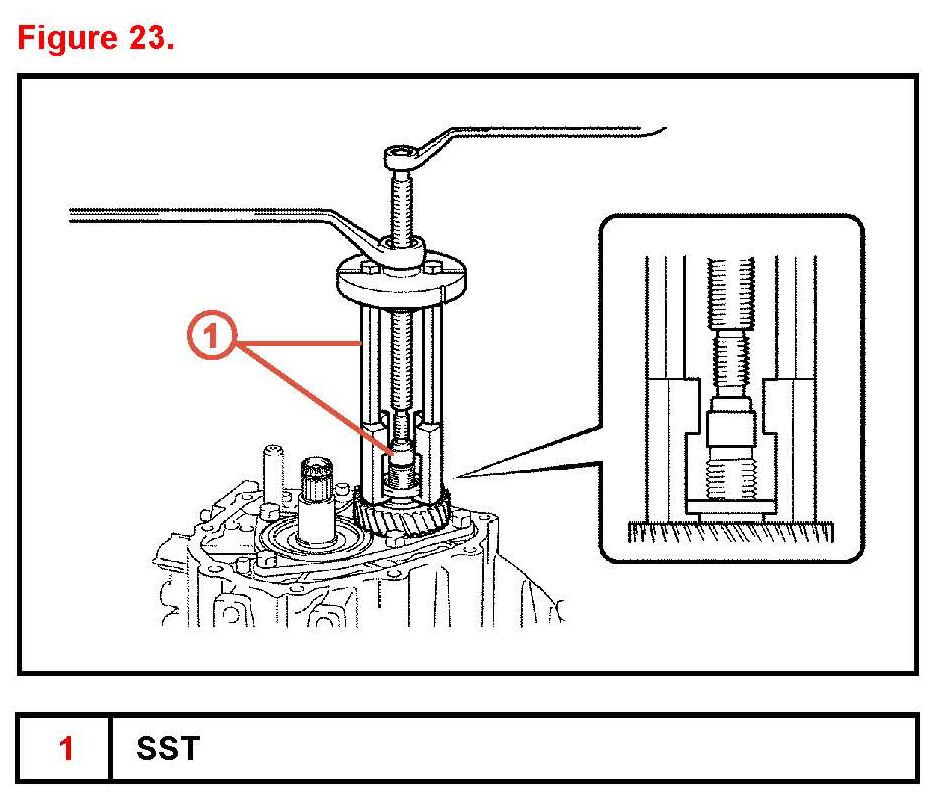 Figure 23.

1

| 1 | SST |
|---|---|