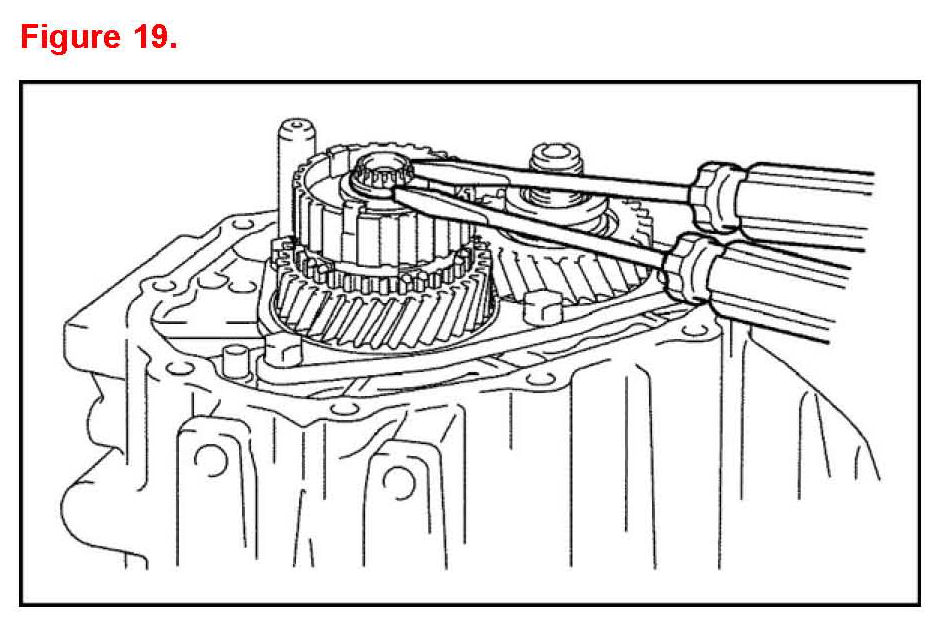 Figure 19.