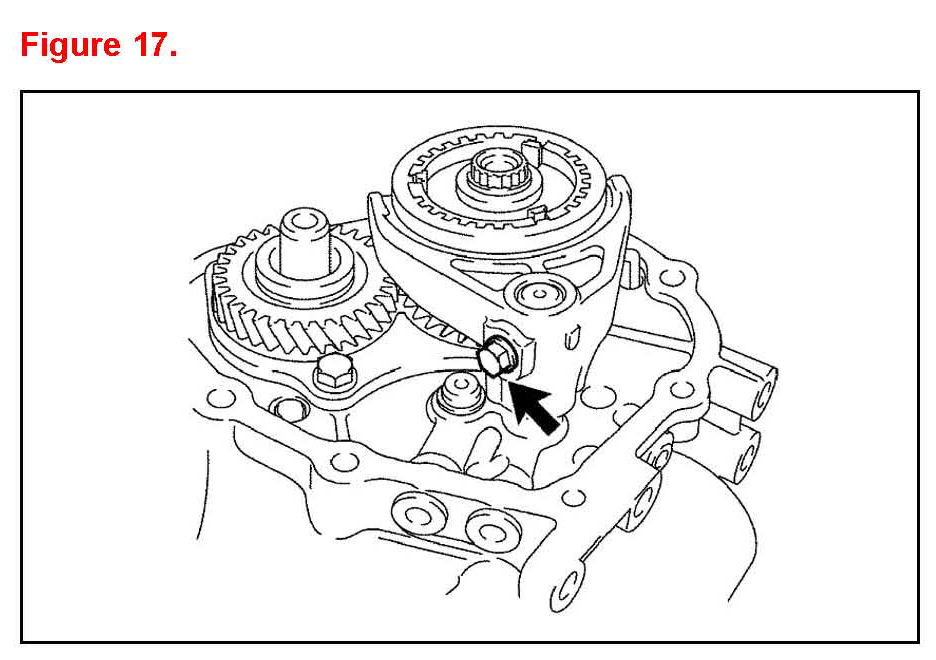 Figure 17.