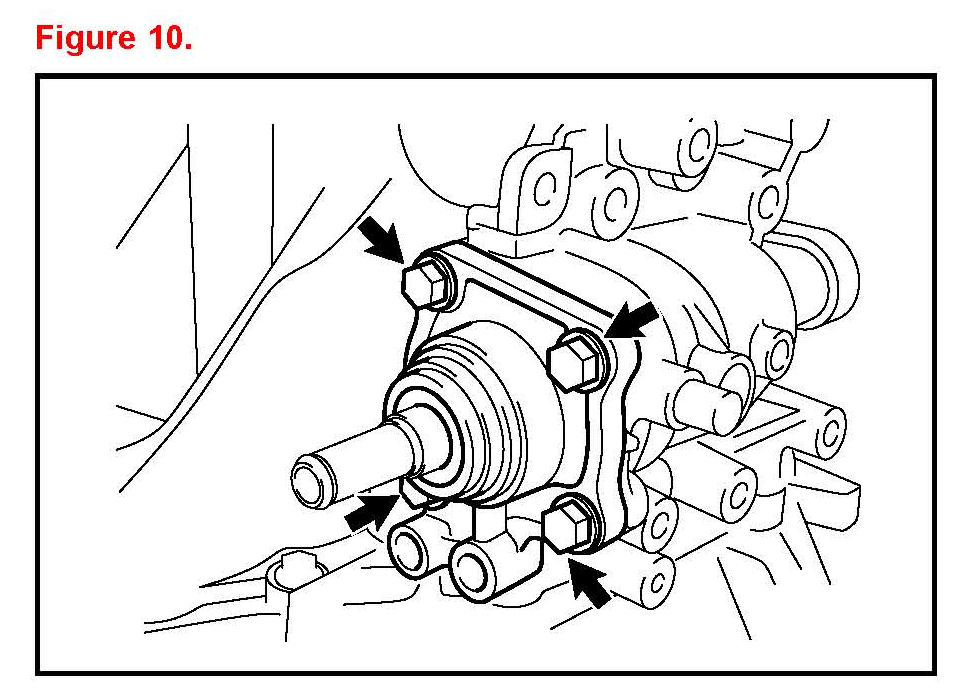 Figure 10.