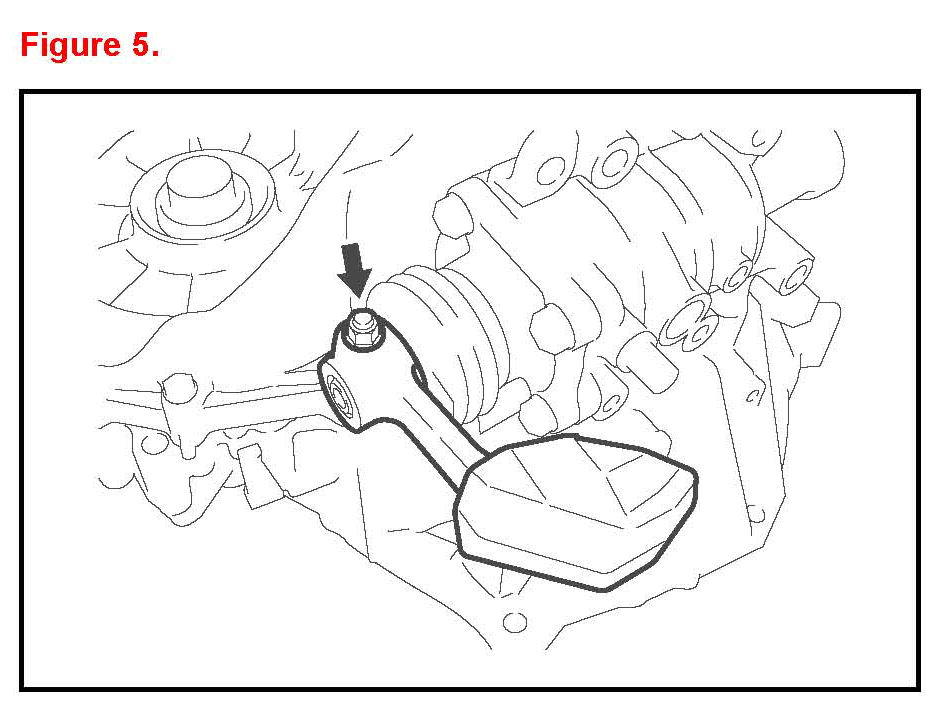 Figure 5.