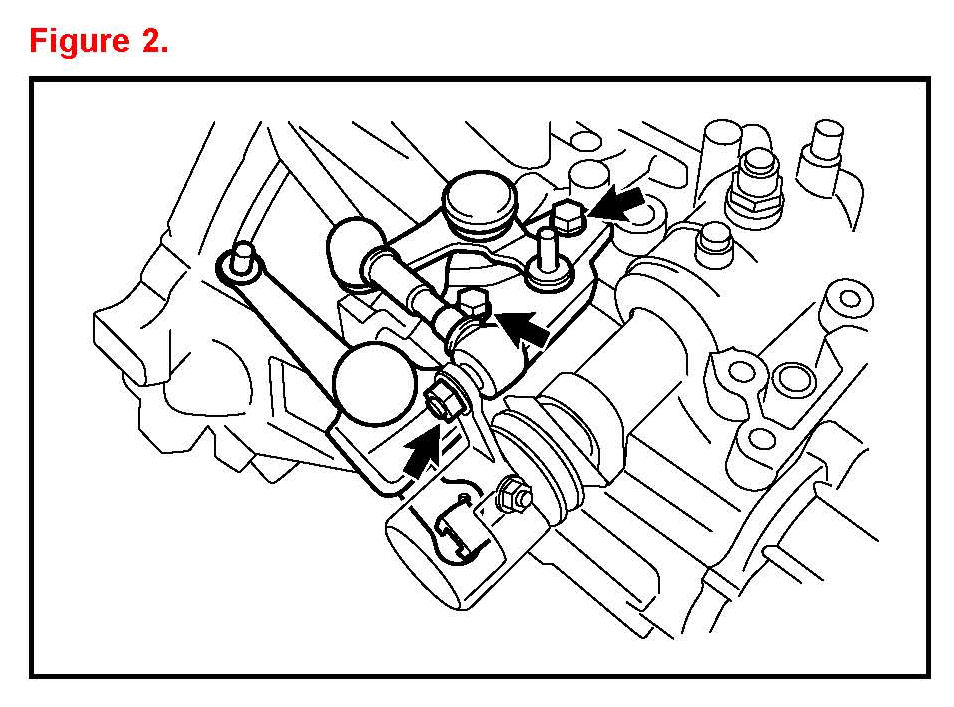 Figure 2.