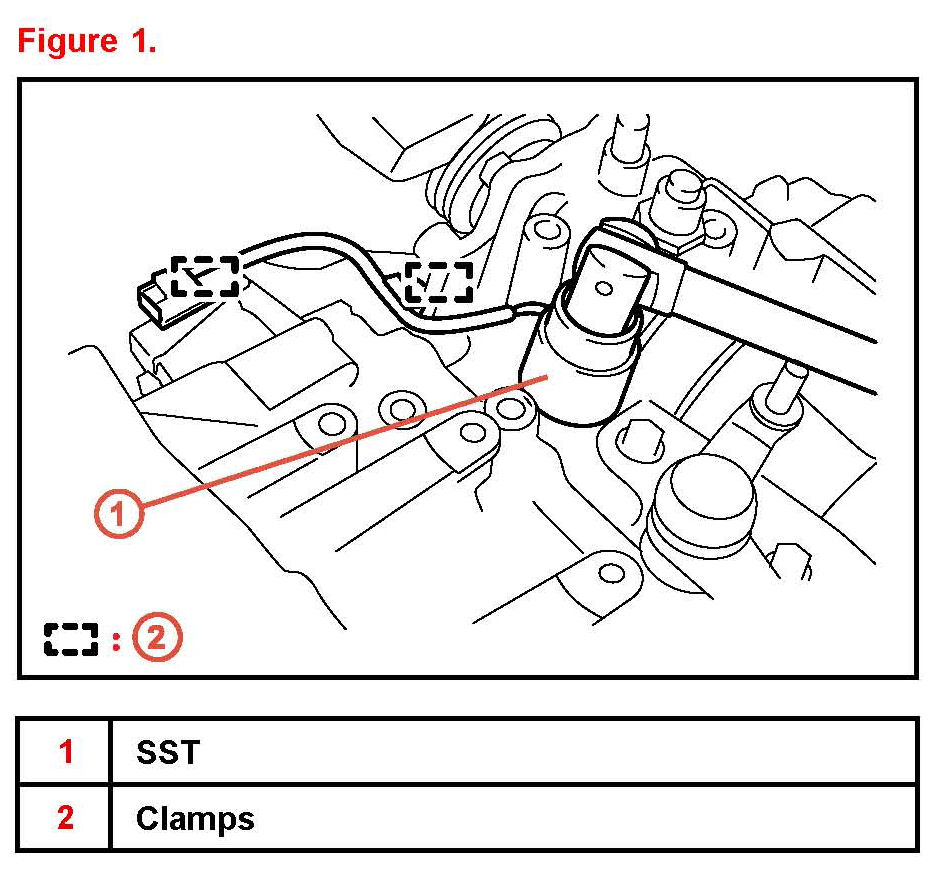 Figure 1.

1

: 2

| 1 | SST |
|---|---|
| 2 | Clamps |