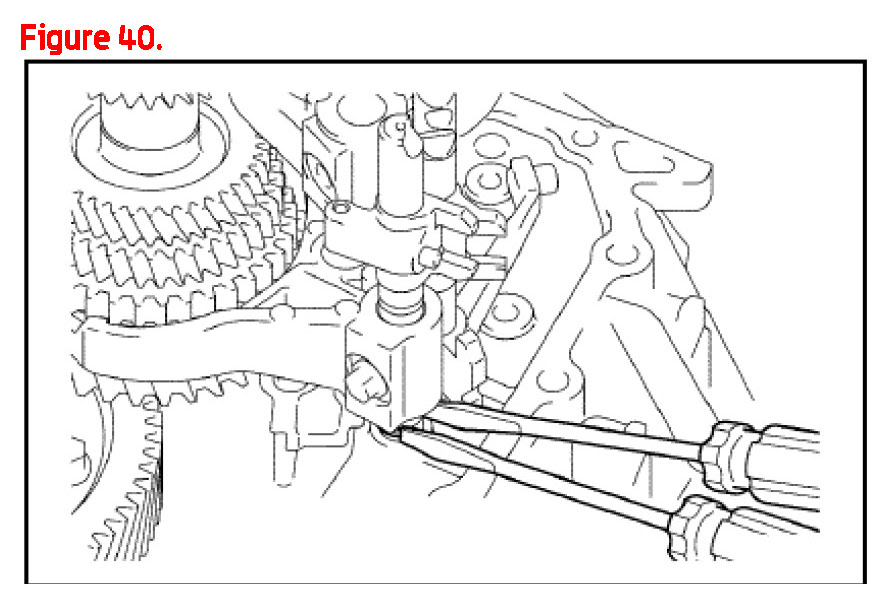 Figure 40.