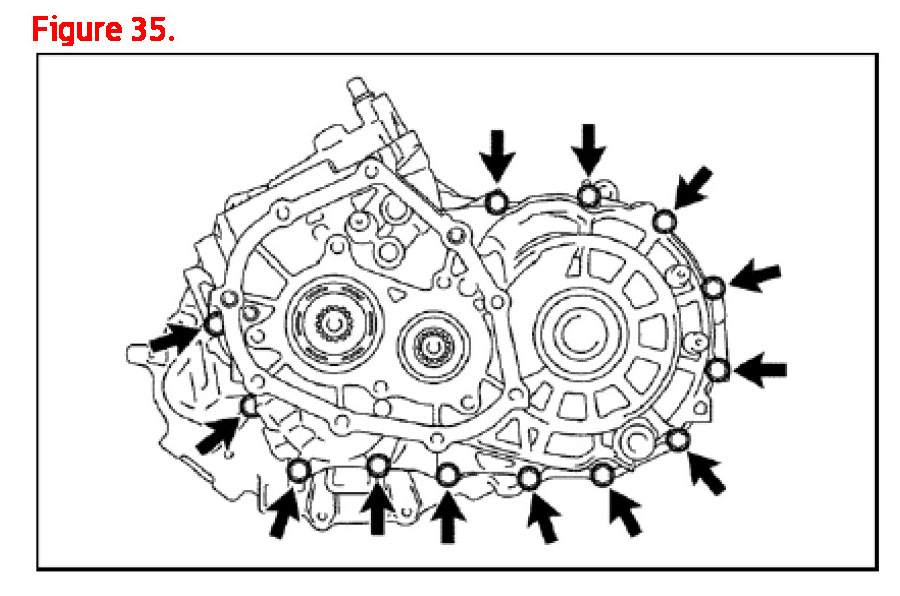 Figure 35.