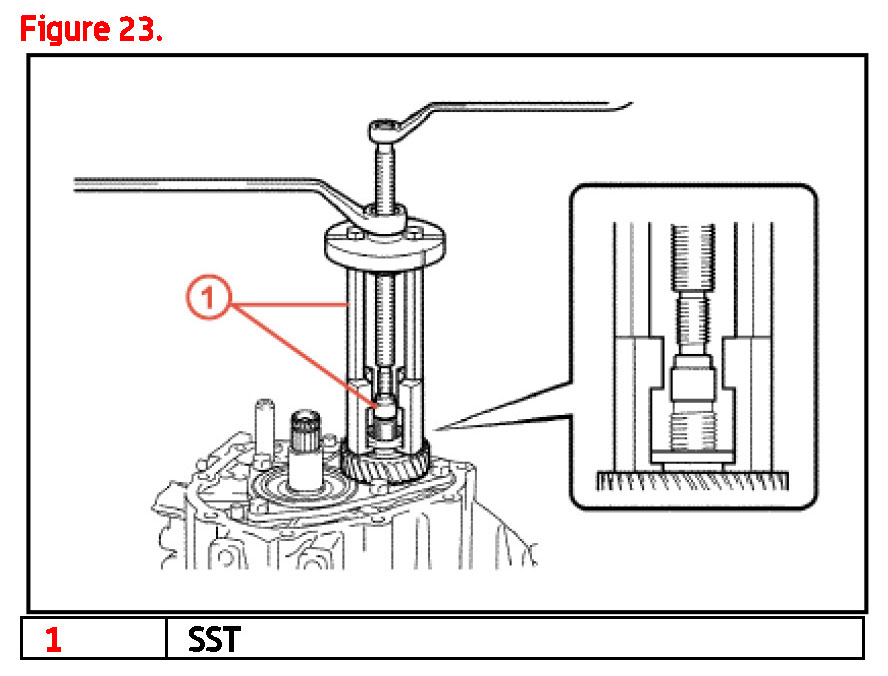 Figure 23.

1

| 1 | SST |
|---|---|