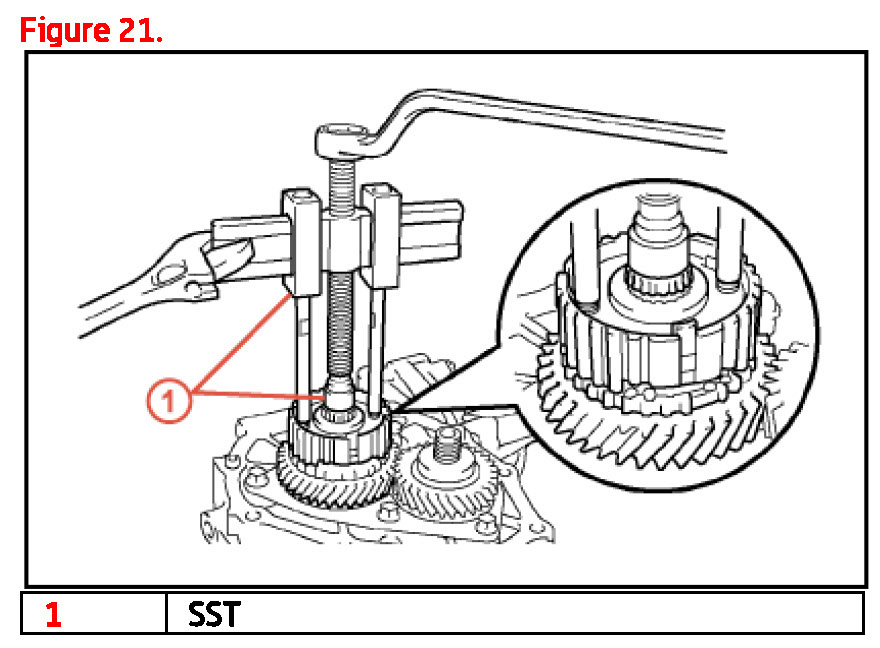 Figure 21.

1

| 1 | SST |
|---|---|