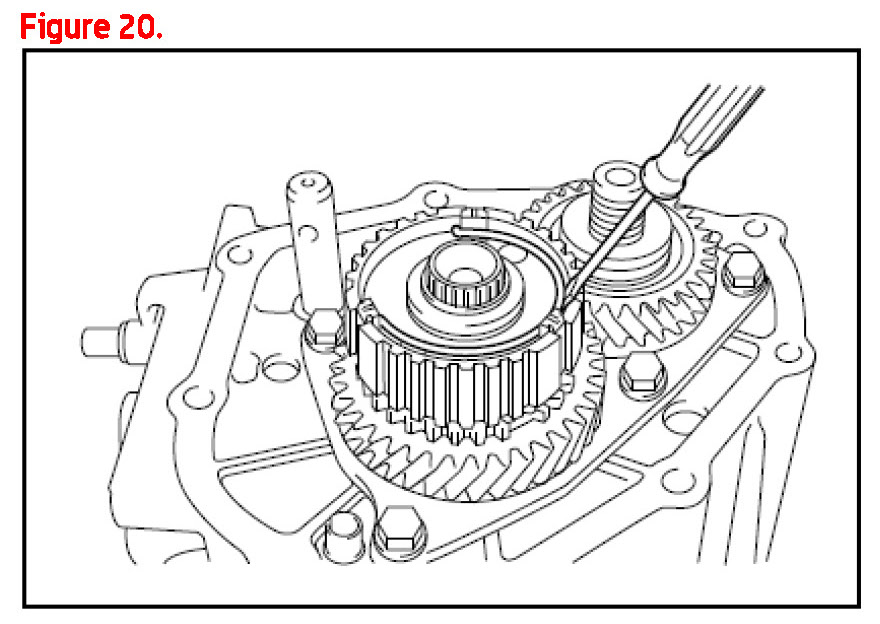 Figure 20.