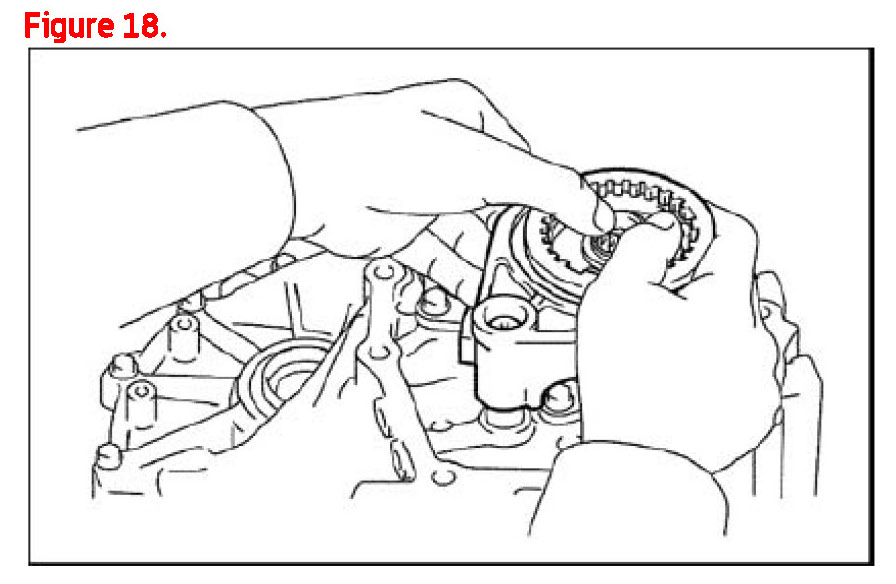 Figure 18.