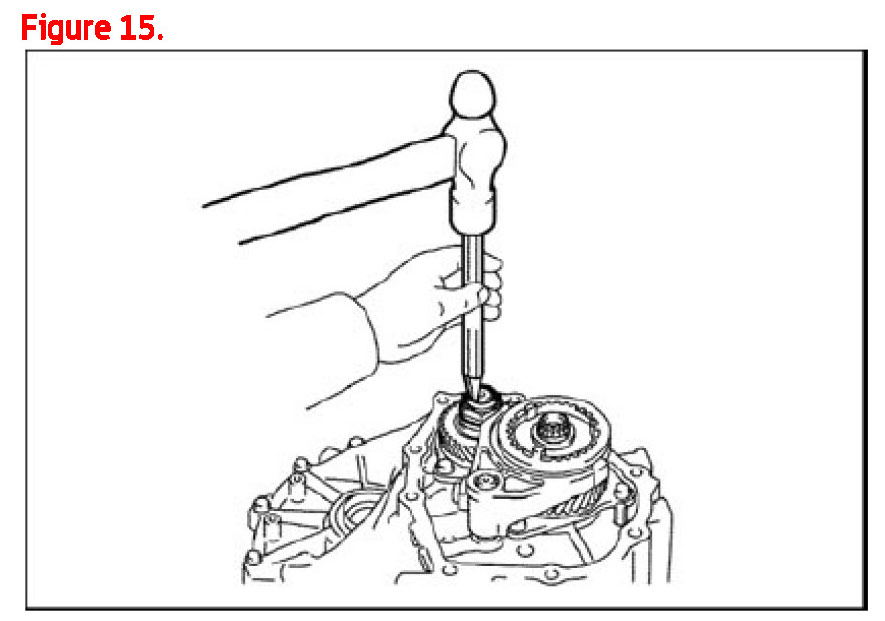 Figure 15.