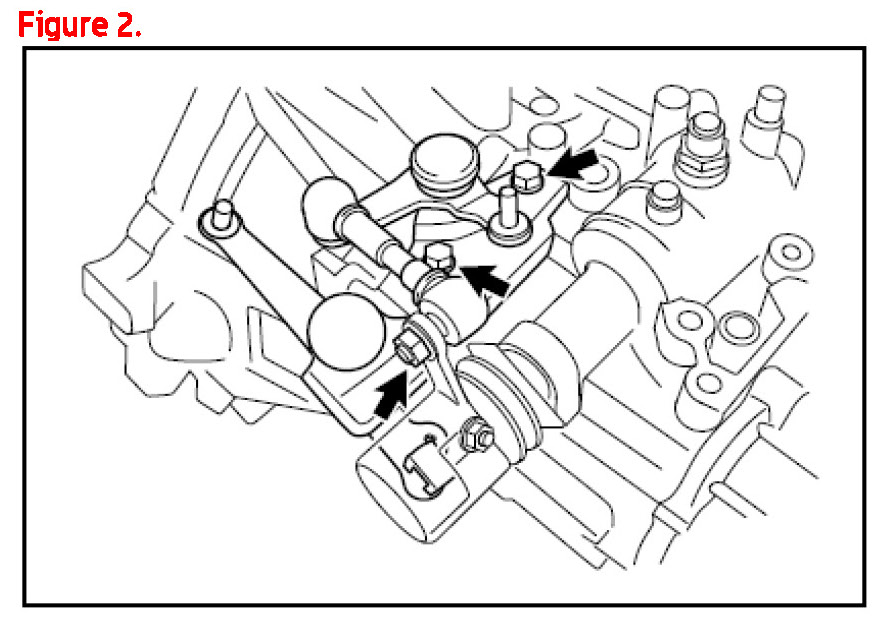 Figure 2.