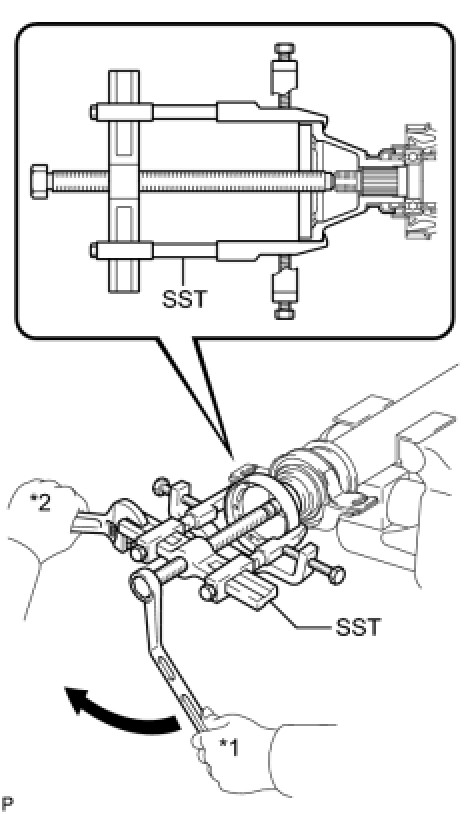 SST

*2

SST

*1

P