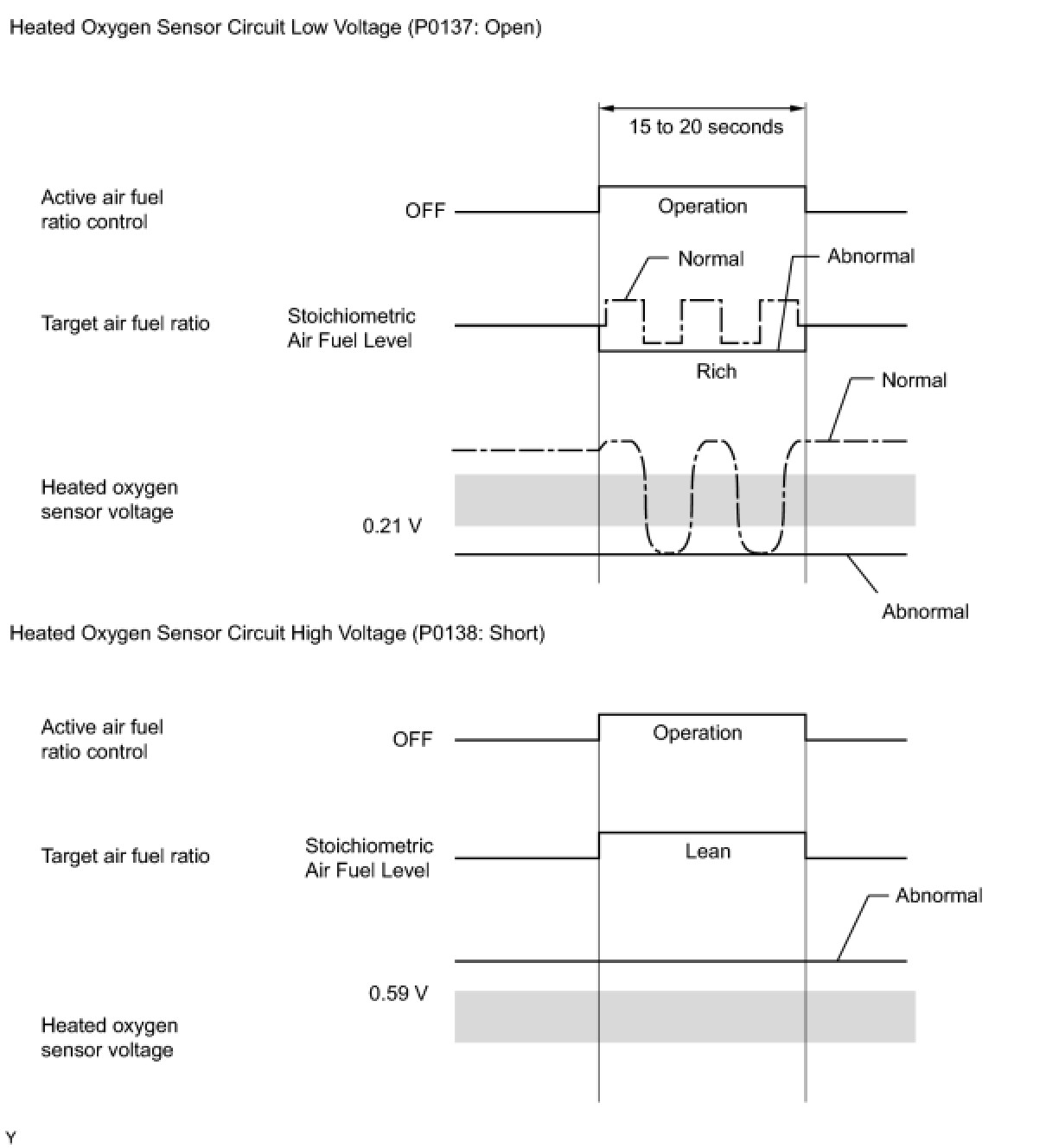 Heated Oxygen Sensor Circuit Low Voltage (P0137: Open)

15 to 20 seconds

Active air fuel ratio control

OFF

Operation

Normal

Abnormal

Target air fuel ratio

Stoichiometric Air Fuel Level

Rich

Normal

Heated oxygen sensor voltage

0.21 V

Abnormal

Heated Oxygen Sensor Circuit High Voltage (P0138: Short)

Active air fuel ratio control

OFF

Operation

Target air fuel ratio

Stoichiometric Air Fuel Level

Lean

Abnormal

0.59 V

Heated oxygen sensor voltage

Y