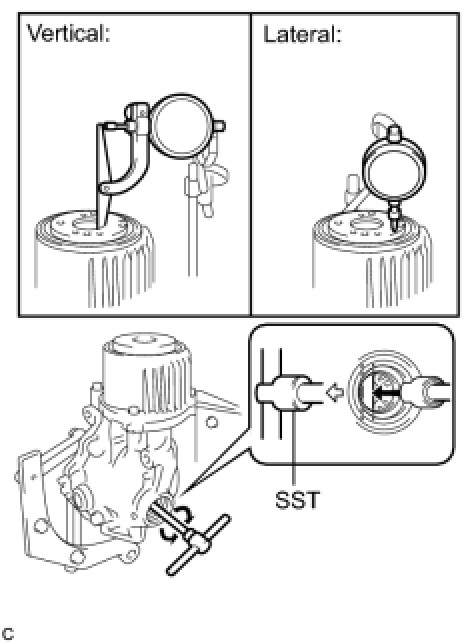 Vertical:

Lateral:

SST

C