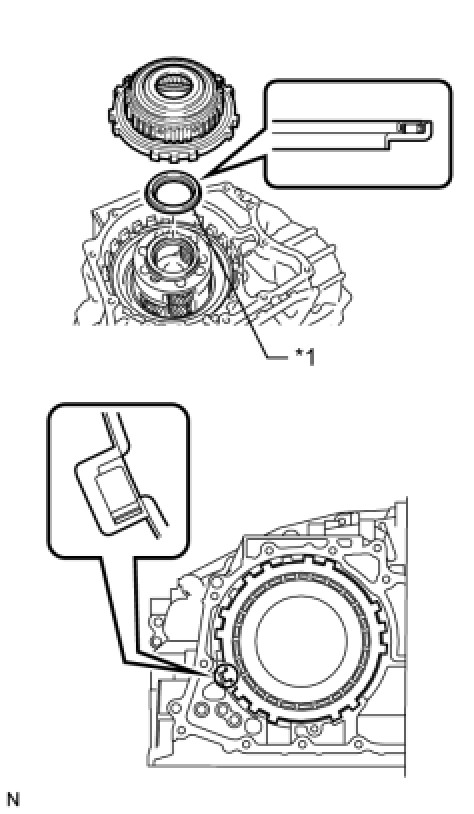 *1

N