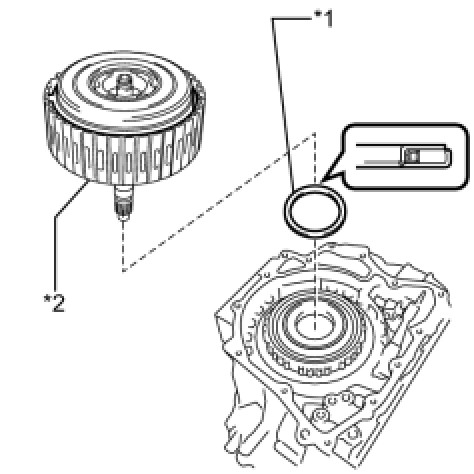 *1

*2