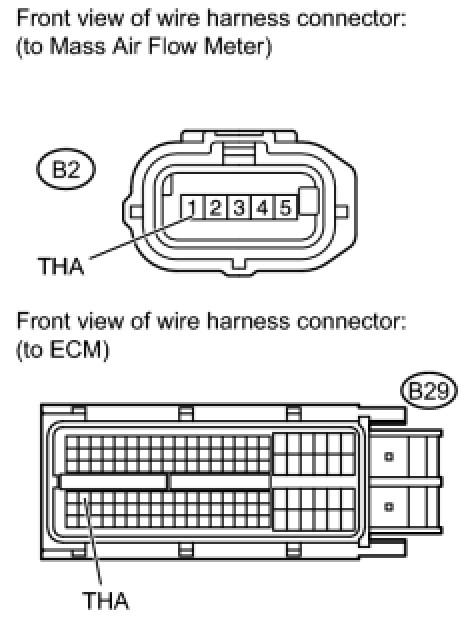 Front view of wire harness connector:
(to Mass Air Flow Meter)

B2

1 2 3 4 5

THA

Front view of wire harness connector:
(to ECM)

B29

THA