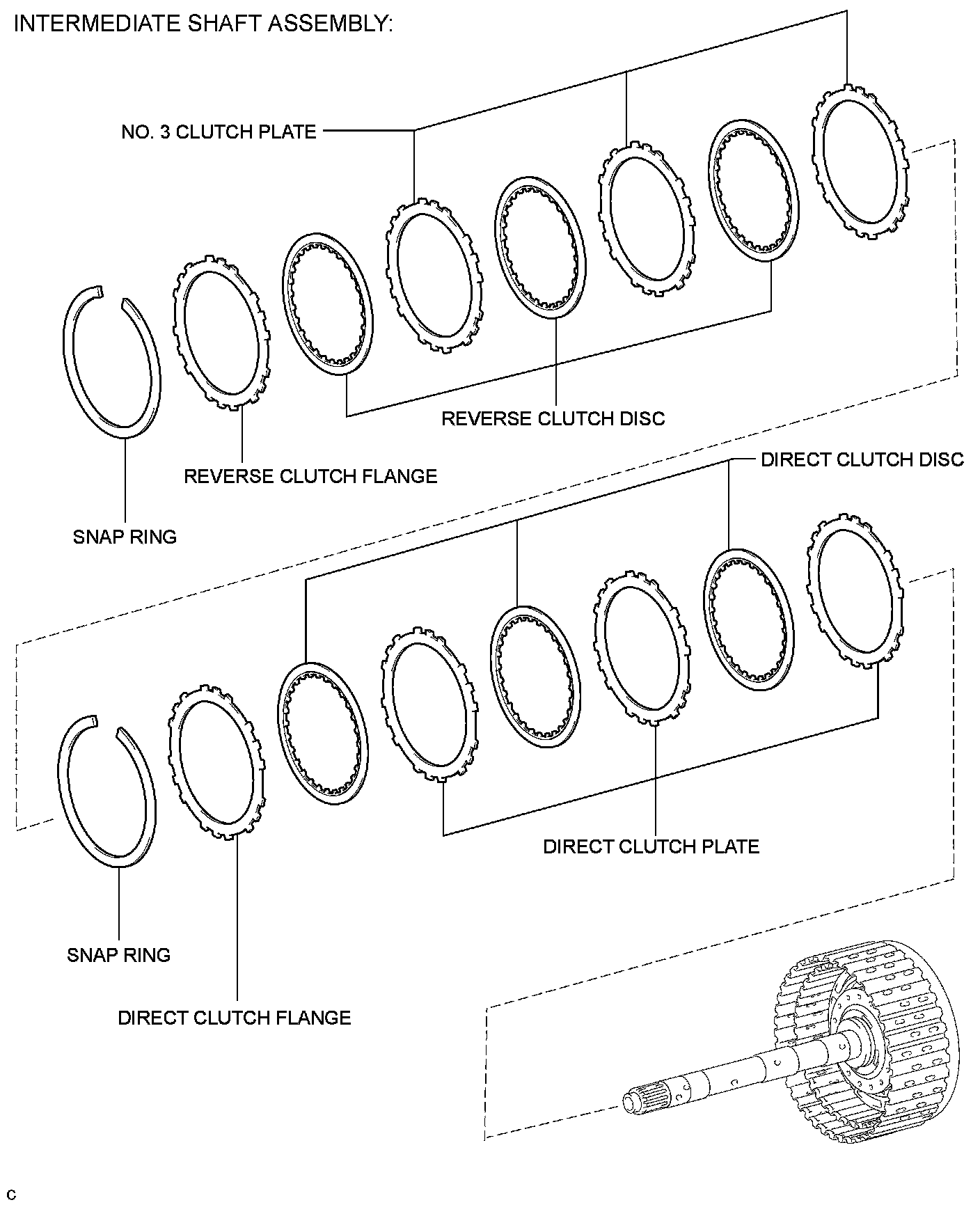 INTERMEDIATE SHAFT ASSEMBLY:

NO. 3 CLUTCH PLATE

REVERSE CLUTCH DISC

REVERSE CLUTCH FLANGE

SNAP RING

DIRECT CLUTCH DISC

DIRECT CLUTCH PLATE

SNAP RING

DIRECT CLUTCH FLANGE

C