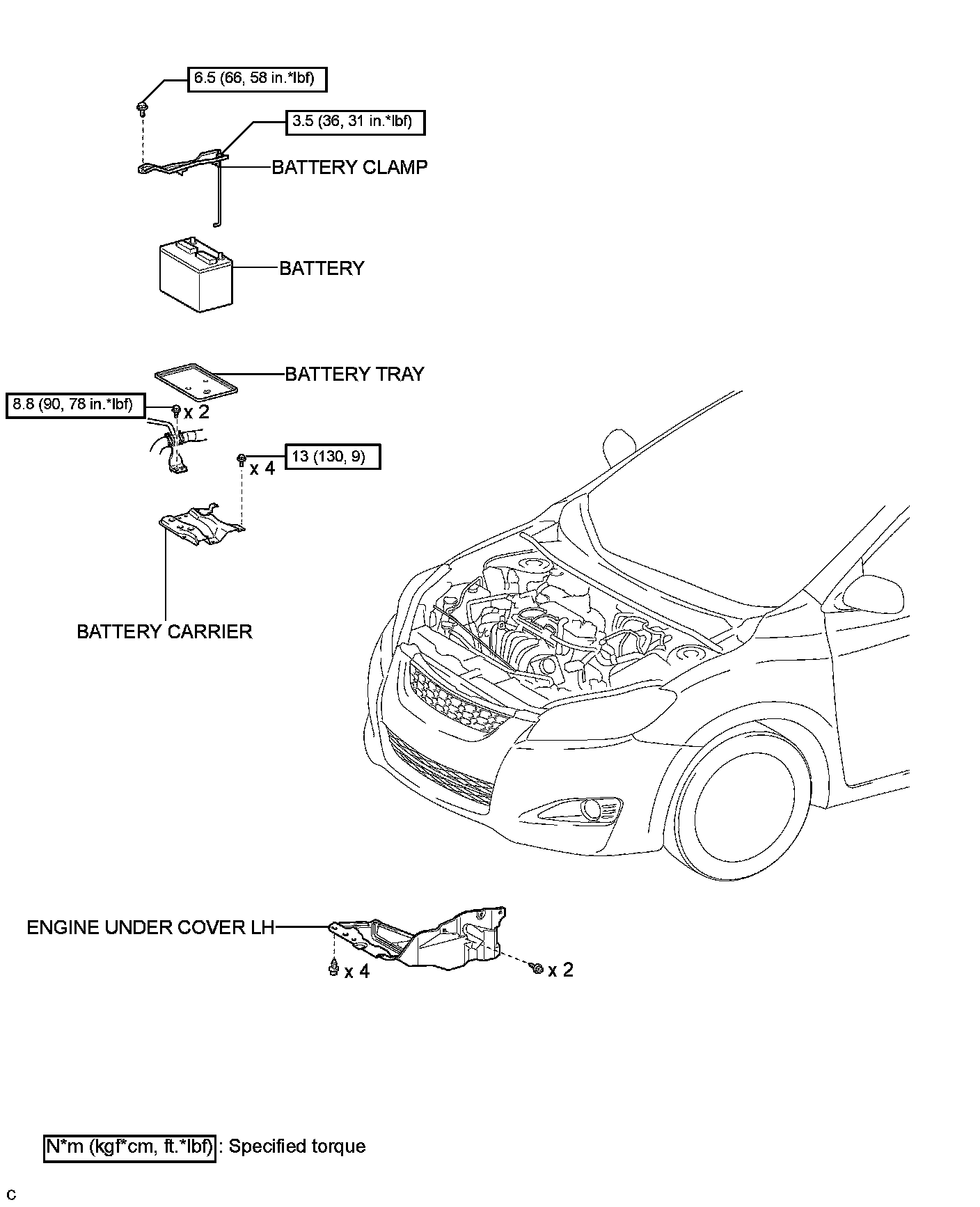 6.5 (66, 58 in.*lbf)

3.5 (36, 31 in.*lbf)

BATTERY CLAMP

BATTERY

BATTERY TRAY

8.8 (90, 78 in.*lbf)

x 2

x 4

13 (130, 9)

BATTERY CARRIER

ENGINE UNDER COVER LH

x 4

x 2

N*m (kgf*cm, ft.*lbf) : Specified torque

C