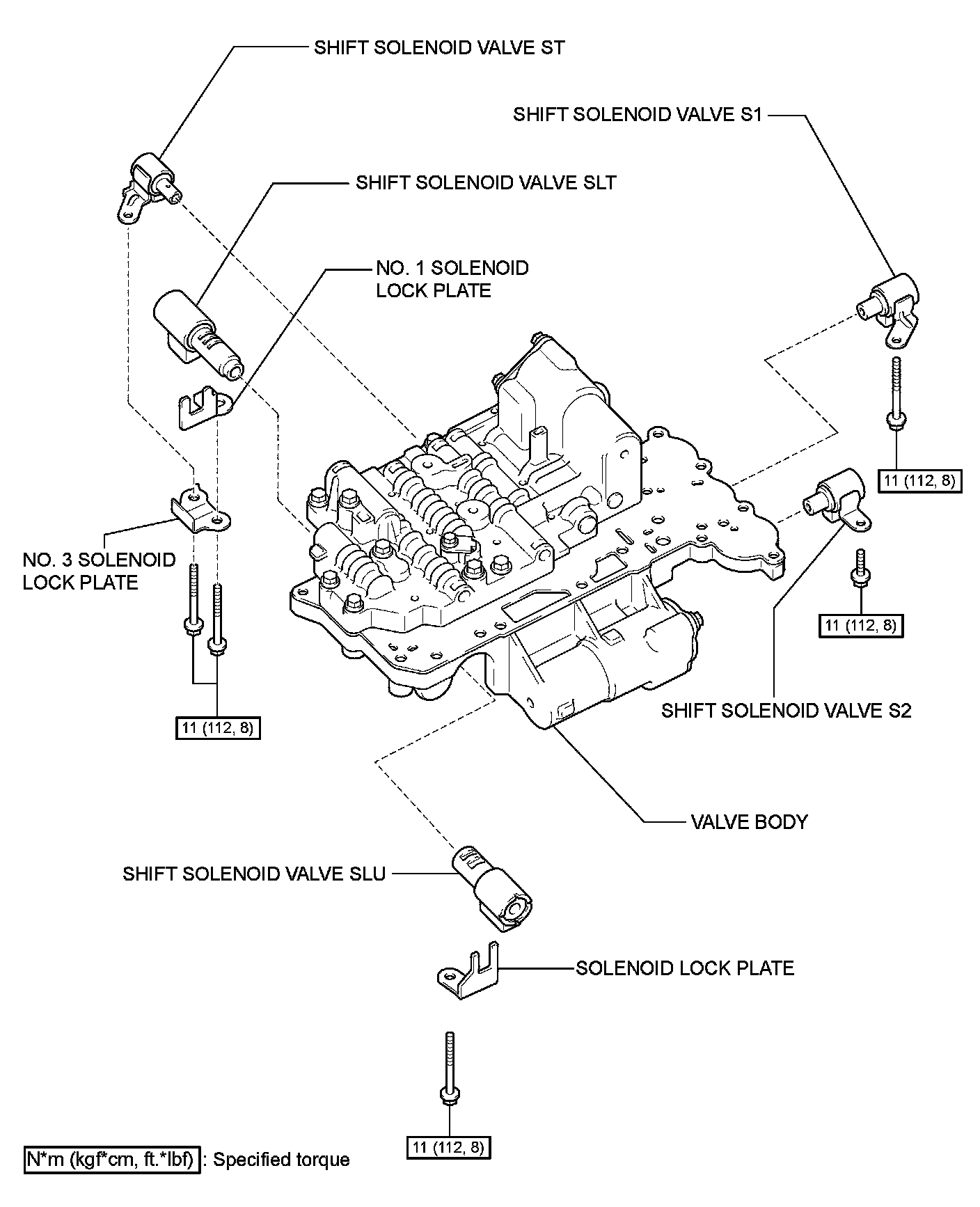 SHIFT SOLENOID VALVE ST

SHIFT SOLENOID VALVE S1

SHIFT SOLENOID VALVE SLT

NO. 1 SOLENOID LOCK PLATE

11 (112, 8)

NO. 3 SOLENOID LOCK PLATE

11 (112, 8)

11 (112, 8)

SHIFT SOLENOID VALVE S2

VALVE BODY

SHIFT SOLENOID VALVE SLU

SOLENOID LOCK PLATE

11 (112, 8)

N*m (kgf*cm, ft.*lbf) : Specified torque