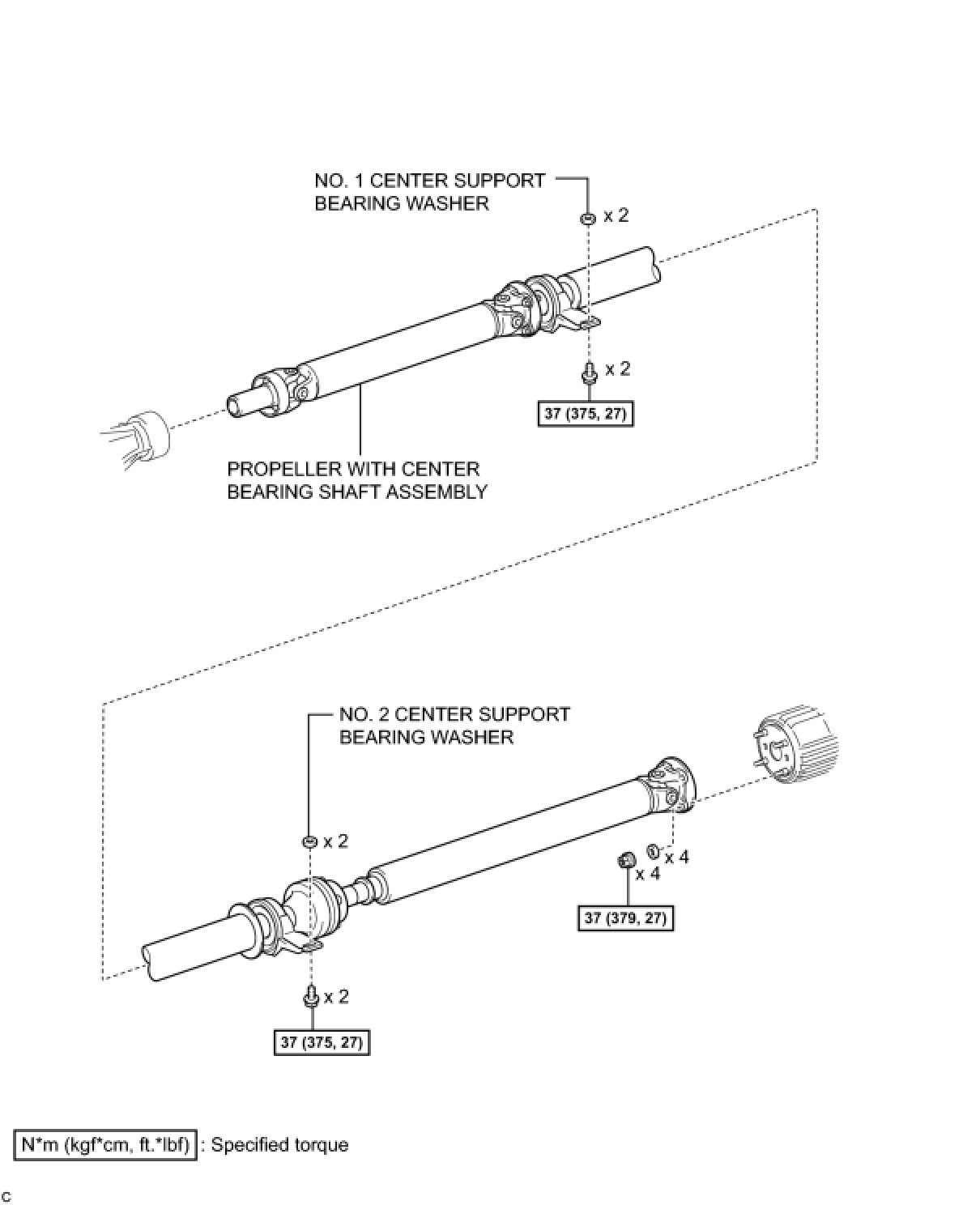 NO. 1 CENTER SUPPORT BEARING WASHER

x 2

x 2

37 (375, 27)

PROPELLER WITH CENTER BEARING SHAFT ASSEMBLY

NO. 2 CENTER SUPPORT BEARING WASHER

x 2

x 4

x 4

37 (379, 27)

x 2

37 (375, 27)

N*m (kgf*cm, ft.*lbf) : Specified torque

C