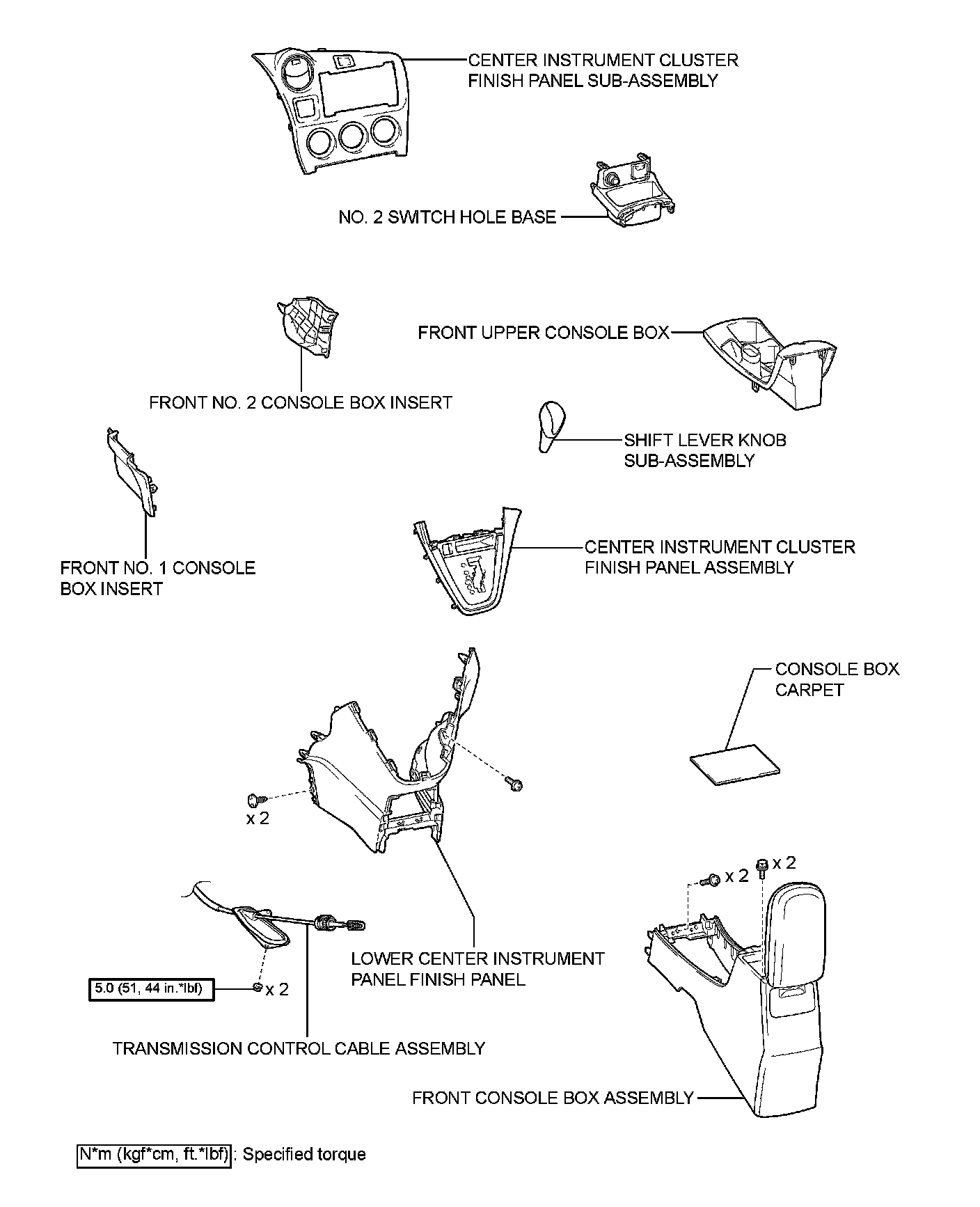 CENTER INSTRUMENT CLUSTER FINISH PANEL SUB-ASSEMBLY

NO. 2 SWITCH HOLE BASE

FRONT UPPER CONSOLE BOX

FRONT NO. 2 CONSOLE BOX INSERT

SHIFT LEVER KNOB SUB-ASSEMBLY

FRONT NO. 1 CONSOLE BOX INSERT

CENTER INSTRUMENT CLUSTER FINISH PANEL ASSEMBLY

CONSOLE BOX CARPET

x 2

x 2

x 2

LOWER CENTER INSTRUMENT PANEL FINISH PANEL

5.0 (51, 44 in.*lbf)

x 2

TRANSMISSION CONTROL CABLE ASSEMBLY

FRONT CONSOLE BOX ASSEMBLY

N*m (kgf*cm, ft.*lbf) : Specified torque