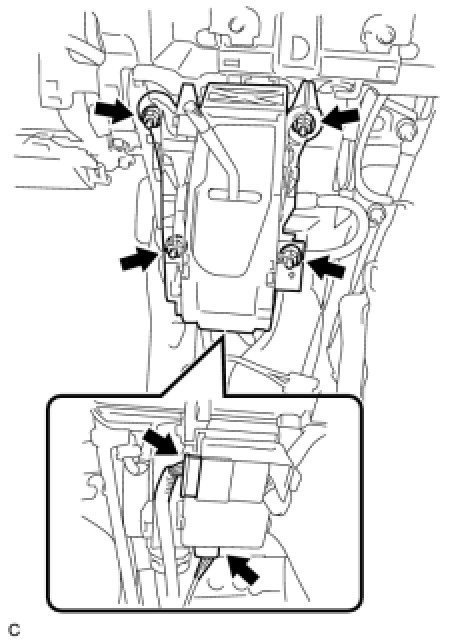 C