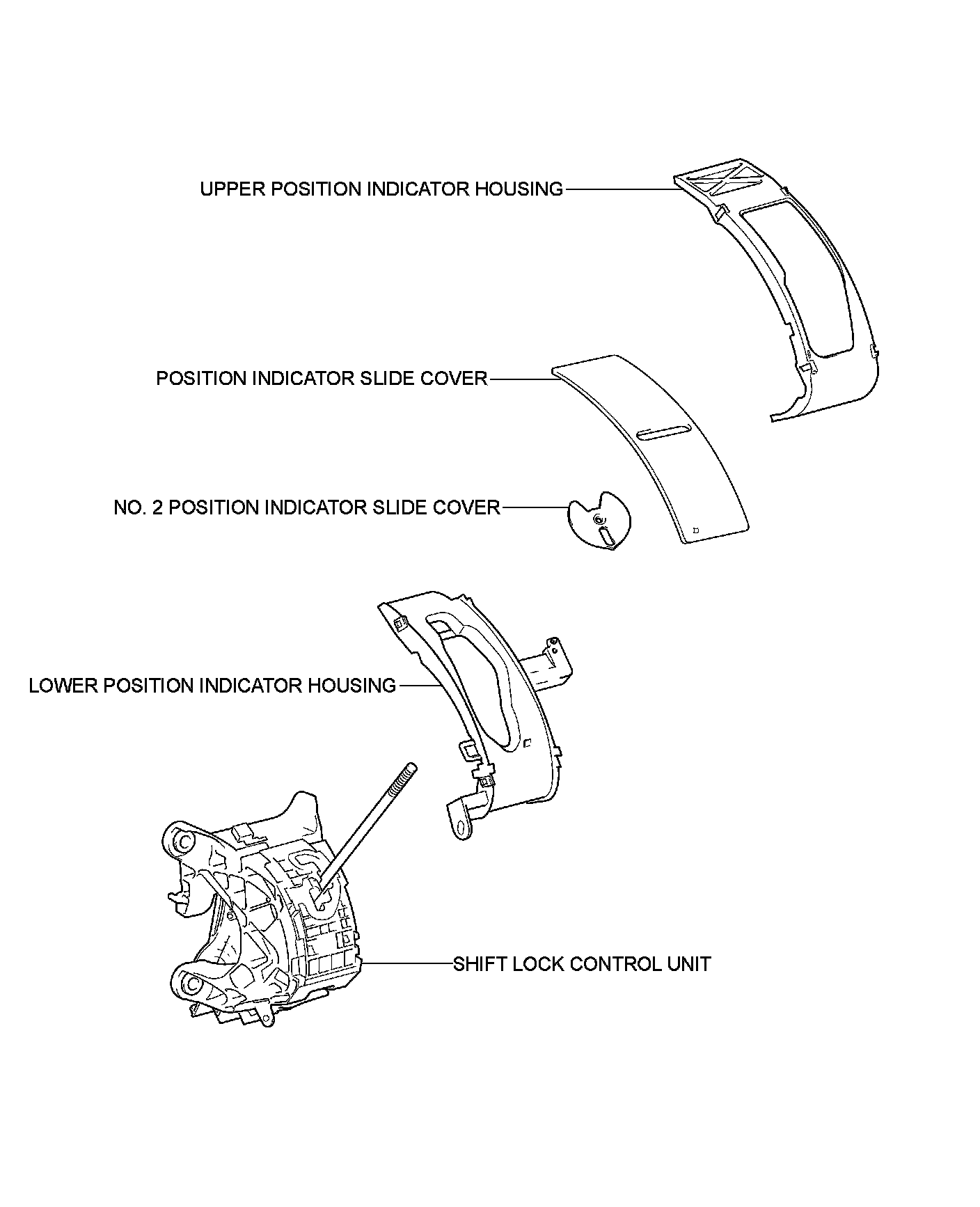 UPPER POSITION INDICATOR HOUSING

POSITION INDICATOR SLIDE COVER

NO. 2 POSITION INDICATOR SLIDE COVER

LOWER POSITION INDICATOR HOUSING

SHIFT LOCK CONTROL UNIT