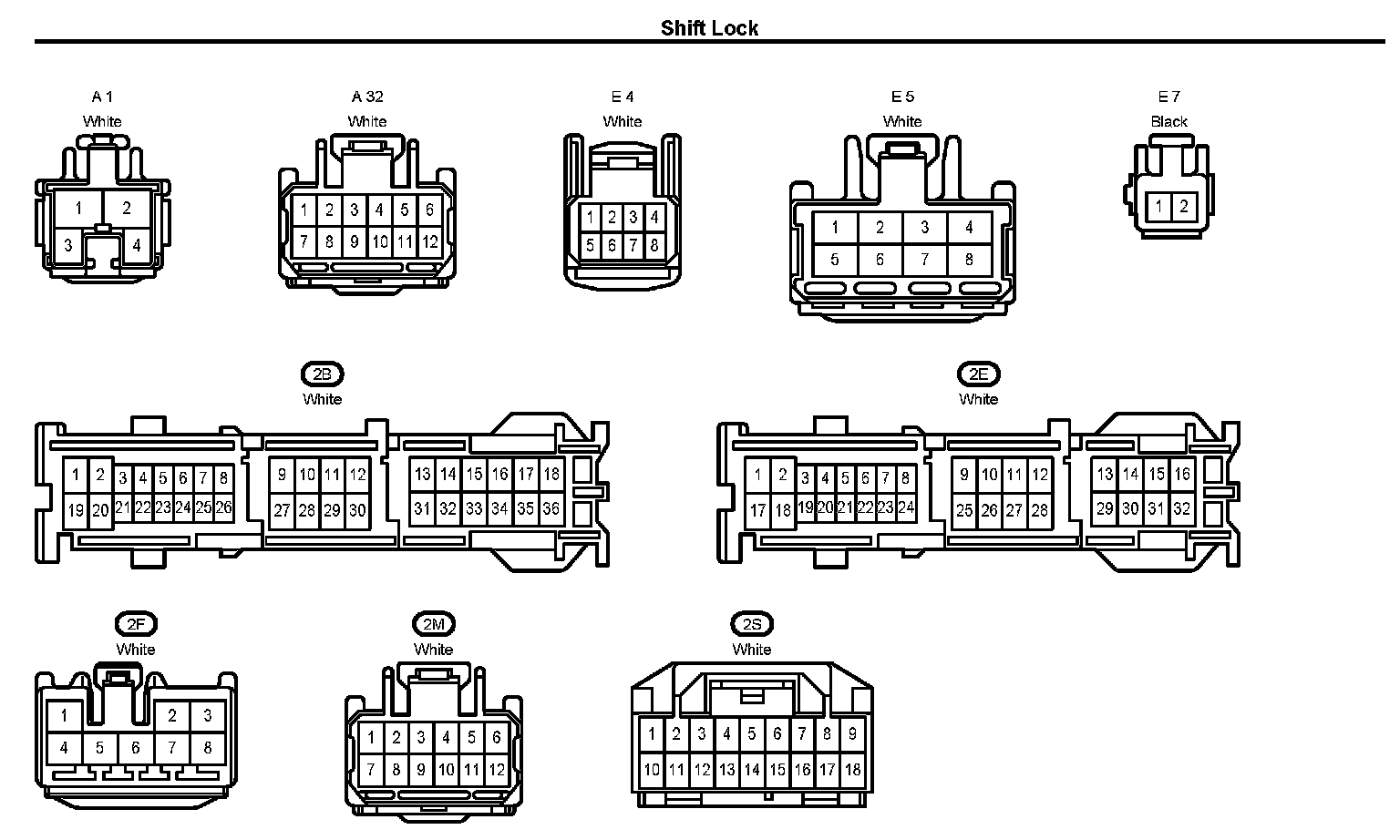 Shift Lock

A 1
White
1 2
3 4

A 32
White
1 2 3 4 5 6
7 8 9 10 11 12

E 4
White
1 2 3 4
5 6 7 8

E 5
White
1 2 3 4
5 6 7 8

E 7
Black
1 2

2B
White
1 2 3 4 5 6 7 8 9 10 11 12 13 14 15 16 17 18
19 20 21 22 23 24 25 26 27 28 29 30 31 32 33 34 35 36

2E
White
1 2 3 4 5 6 7 8 9 10 11 12 13 14 15 16
17 18 19 20 21 22 23 24 25 26 27 28 29 30 31 32

2F
White
1 2 3
4 5 6 7 8

2M
White
1 2 3 4 5 6
7 8 9 10 11 12

2S
White
1 2 3 4 5 6 7 8 9
10 11 12 13 14 15 16 17 18