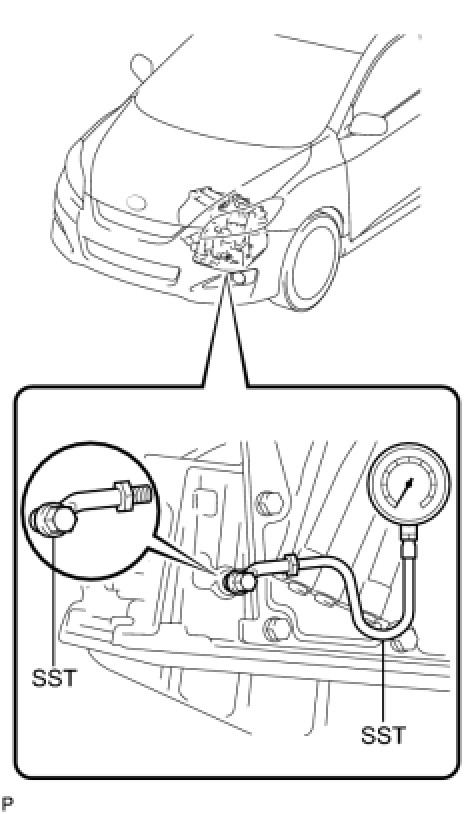 SST

SST

P