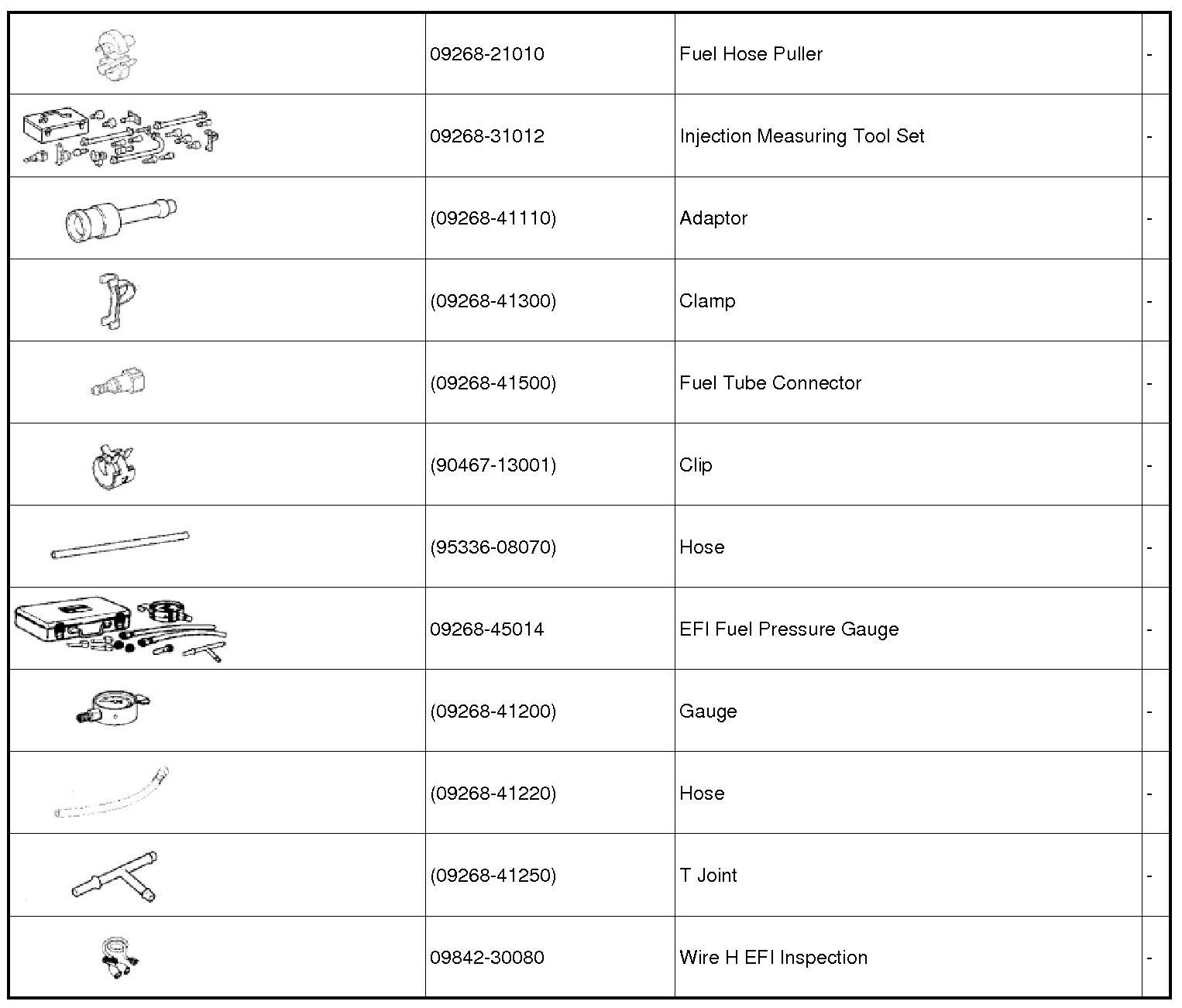 | | | | |
|---|---|---|---|
| | 09268-21010 | Fuel Hose Puller | - |
| | 09268-31012 | Injection Measuring Tool Set | - |
| | (09268-41110) | Adaptor | - |
| | (09268-41300) | Clamp | - |
| | (09268-41500) | Fuel Tube Connector | - |
| | (90467-13001) | Clip | - |
| | (95336-08070) | Hose | - |
| | 09268-45014 | EFI Fuel Pressure Gauge | - |
| | (09268-41200) | Gauge | - |
| | (09268-41220) | Hose | - |
| | (09268-41250) | T Joint | - |
| | 09842-30080 | Wire H EFI Inspection | - |