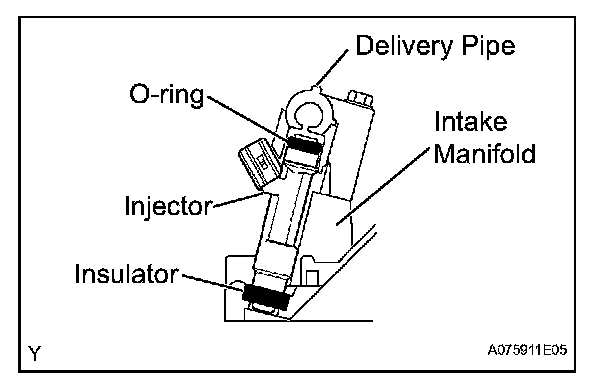 Delivery Pipe

O-ring

Intake Manifold

Injector

Insulator

Y

A075911E05